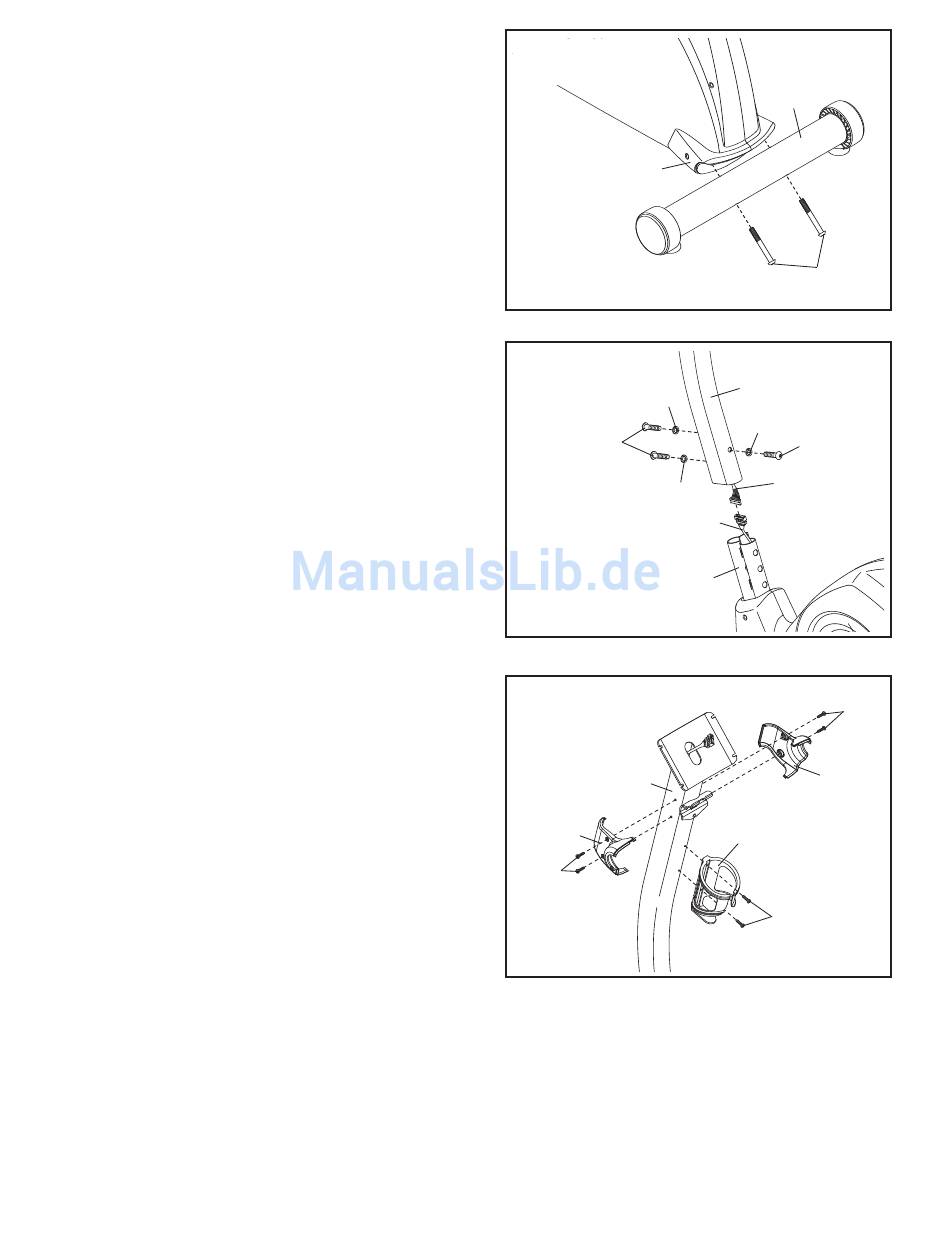 ManualsLib.de