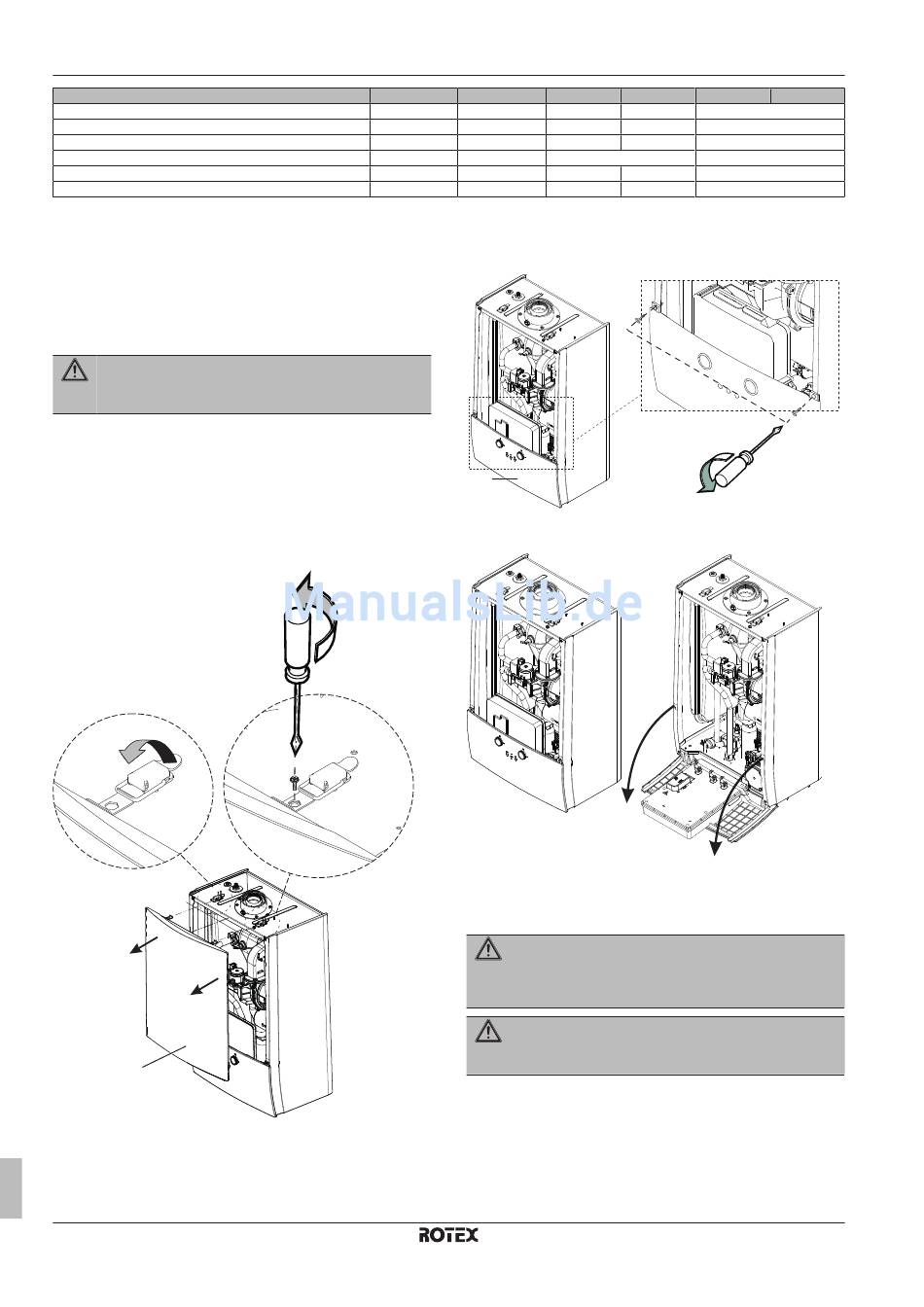 ManualsLib.de

ROTEX