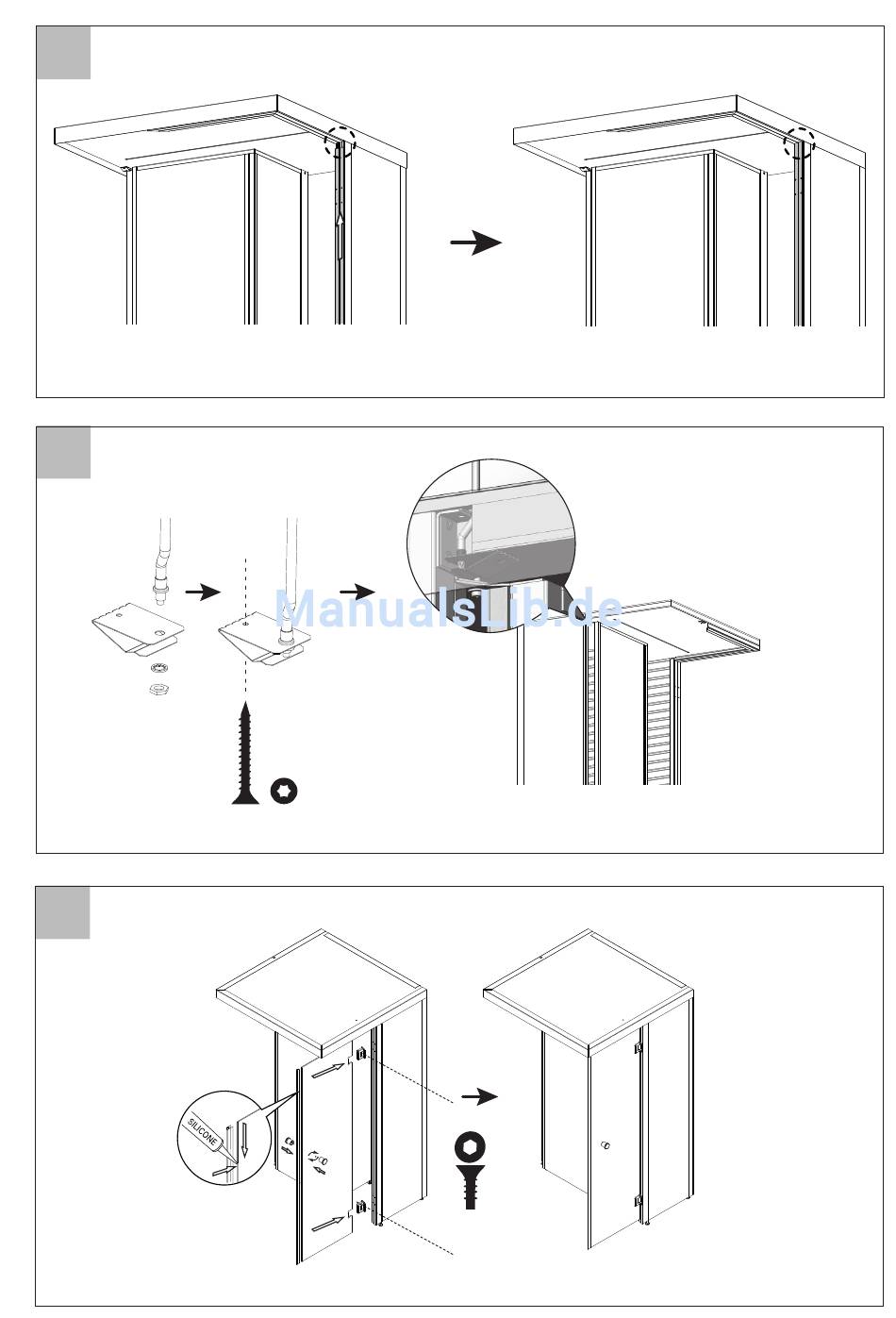 ManualsLib.de

SILICONE