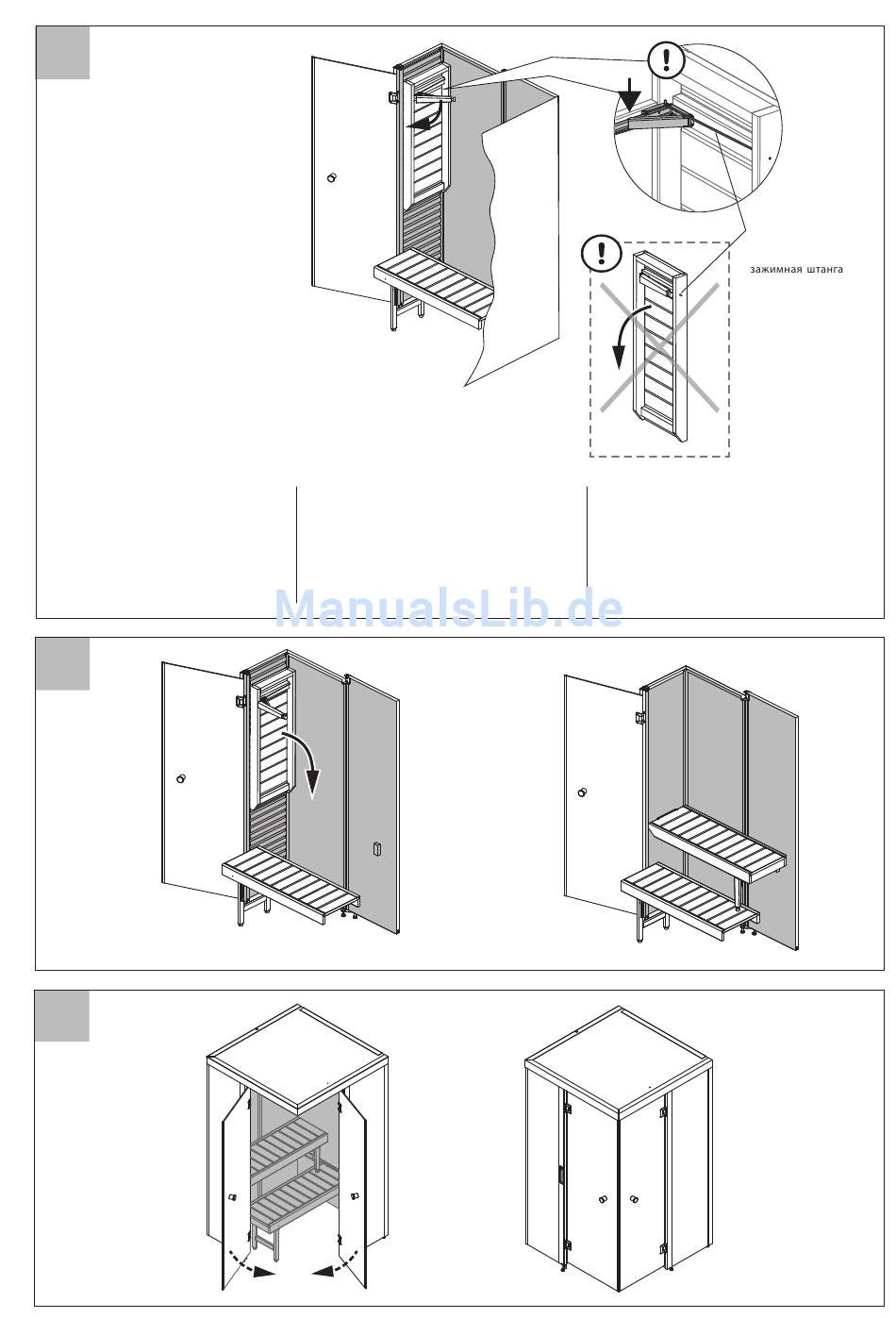 зажимная штанга

ManualsLib.de