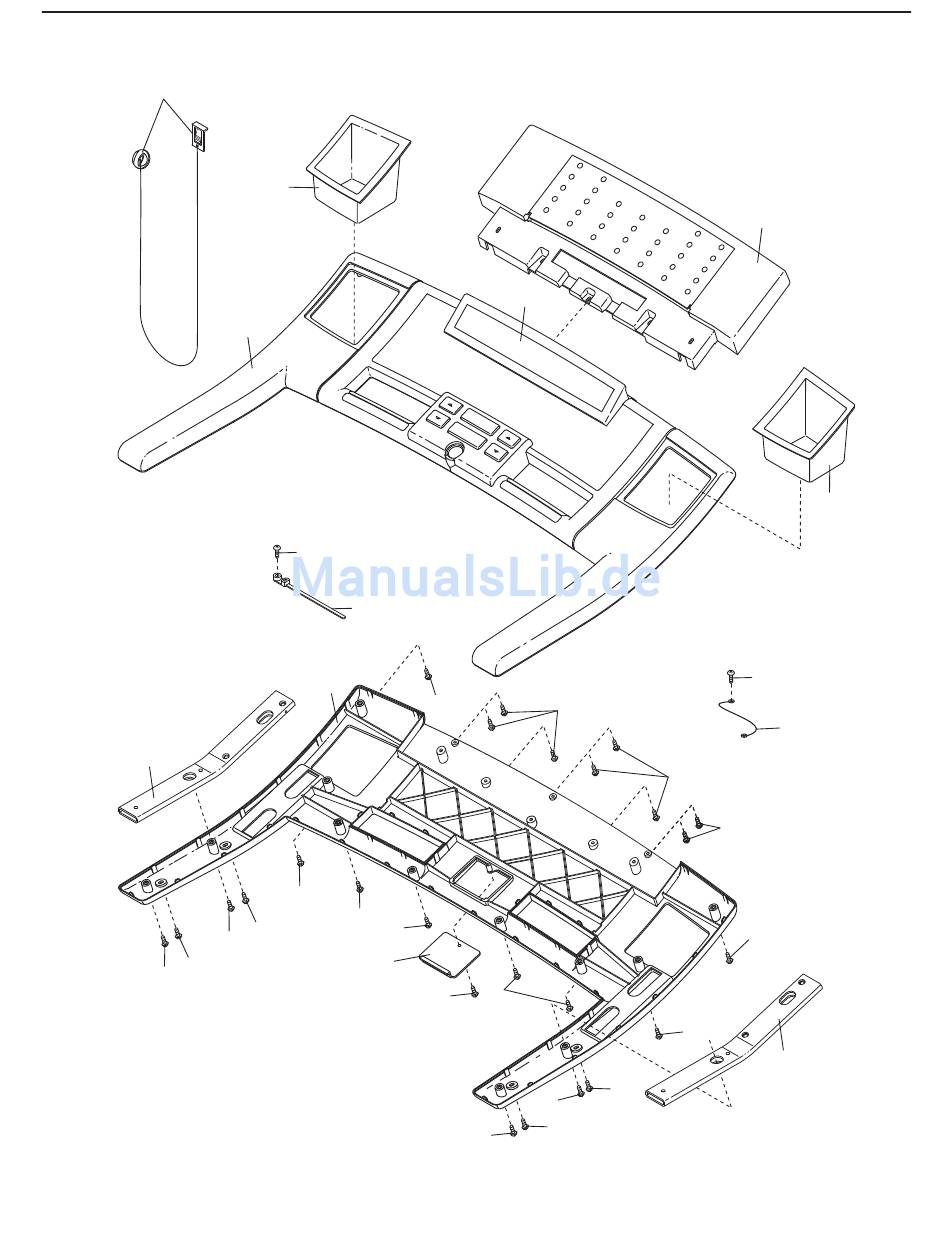 ManualsLib.de