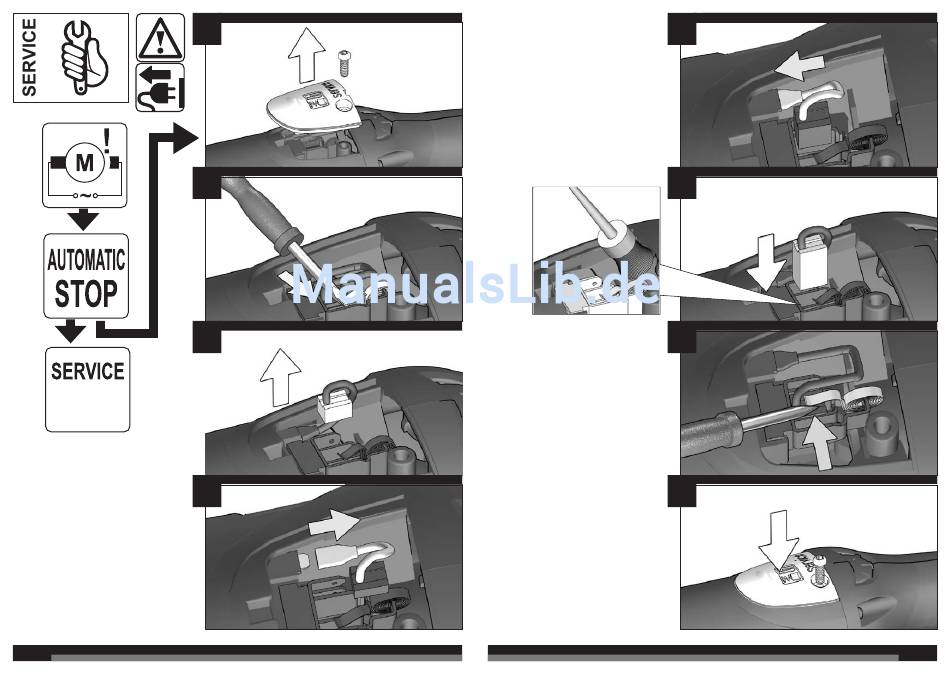 SERVICE

M

AUTOMATIC STOP

SERVICE

ManualsLib.de