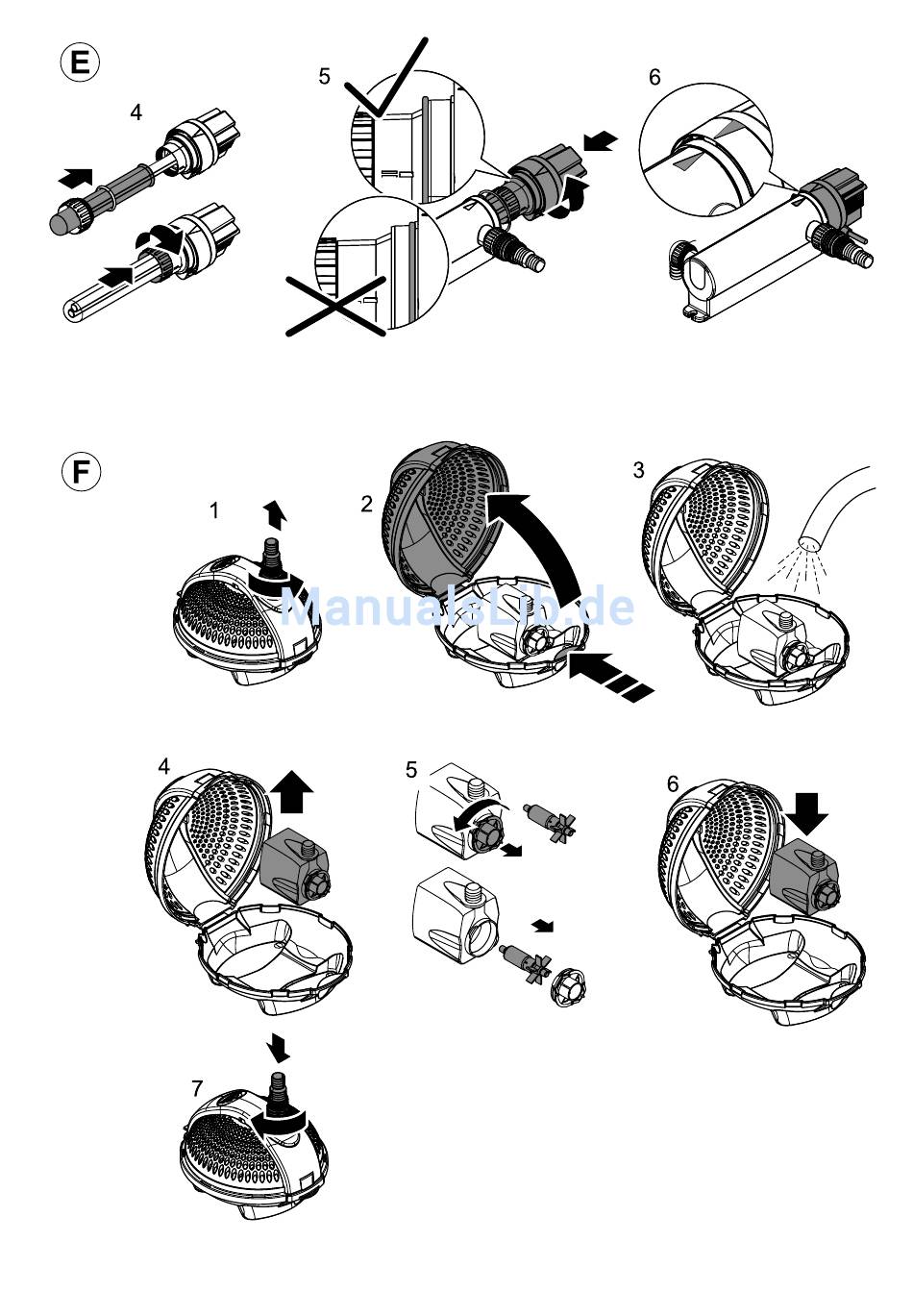 E

4

5

6

F

1

2

3

ManualsLib.de

4

5

6

7