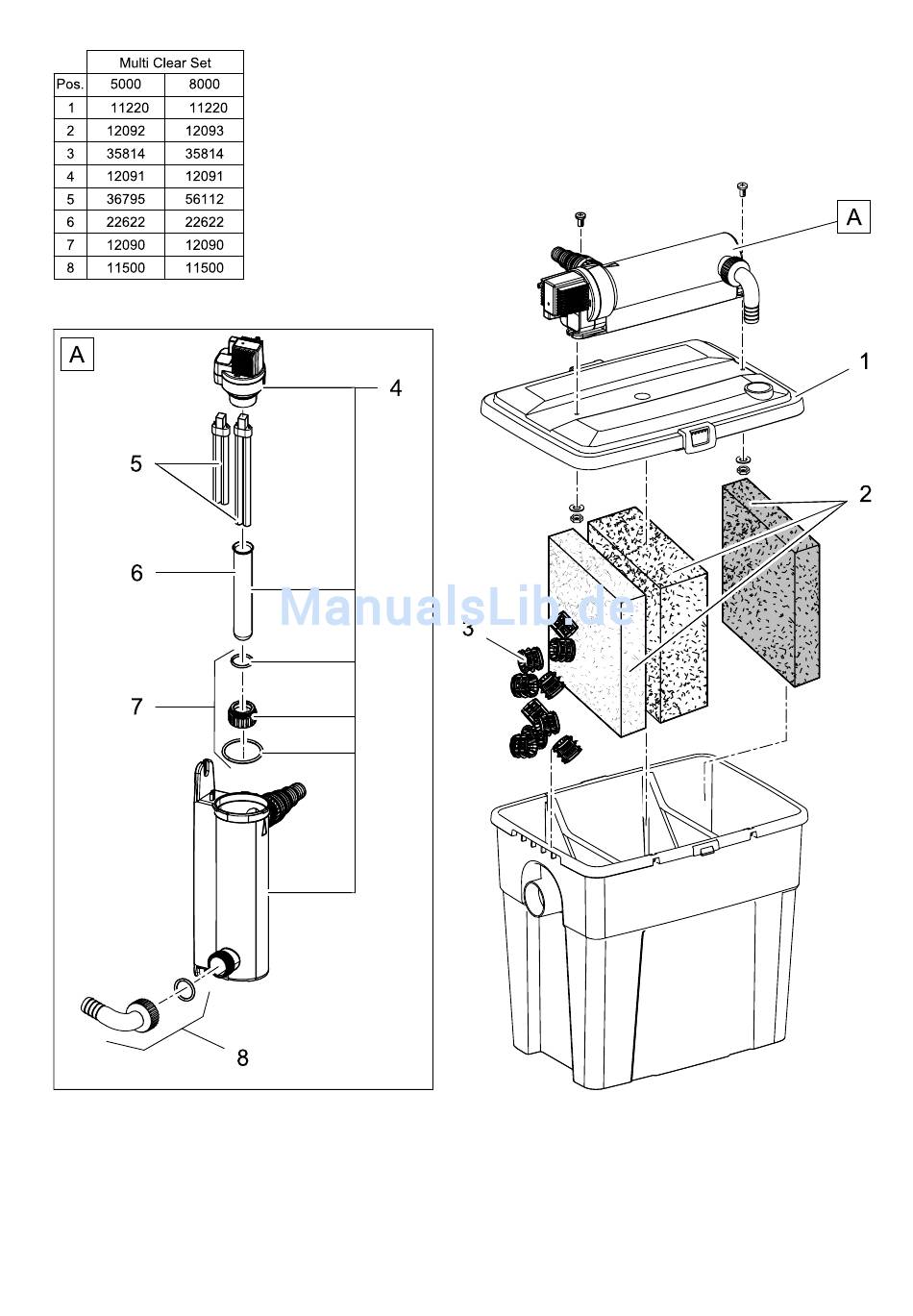 | | Multi Clear Set | |
|---|---|---|
| Pos. | 5000 | 8000 |
| 1 | 11220 | 11220 |
| 2 | 12092 | 12093 |
| 3 | 35814 | 35814 |
| 4 | 12091 | 12091 |
| 5 | 36795 | 56112 |
| 6 | 22622 | 22622 |
| 7 | 12090 | 12090 |
| 8 | 11500 | 11500 |

A

4

5

6

7

8

A

1

2

3

ManualsLib.de