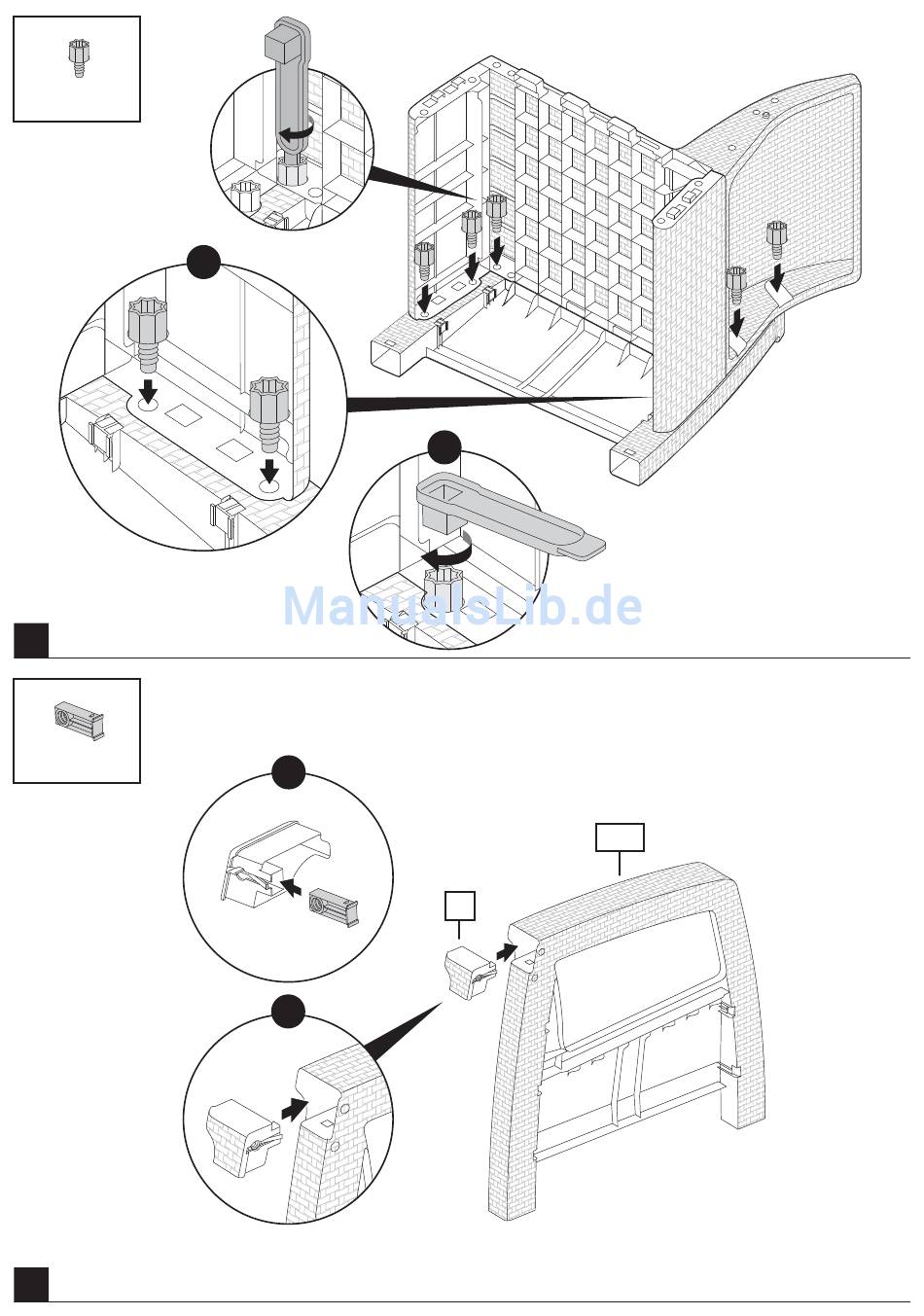 ManualsLib.de