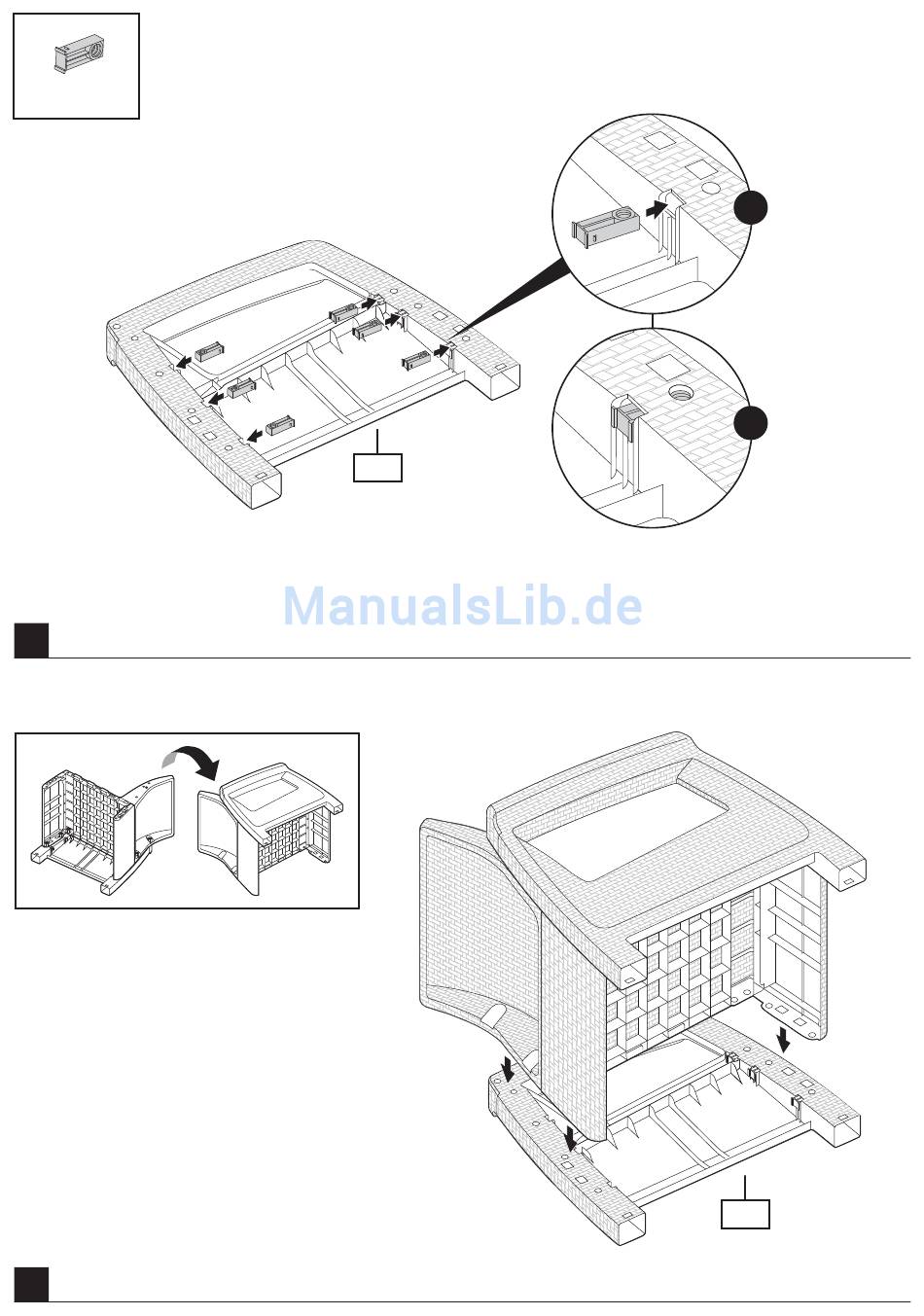 ManualsLib.de