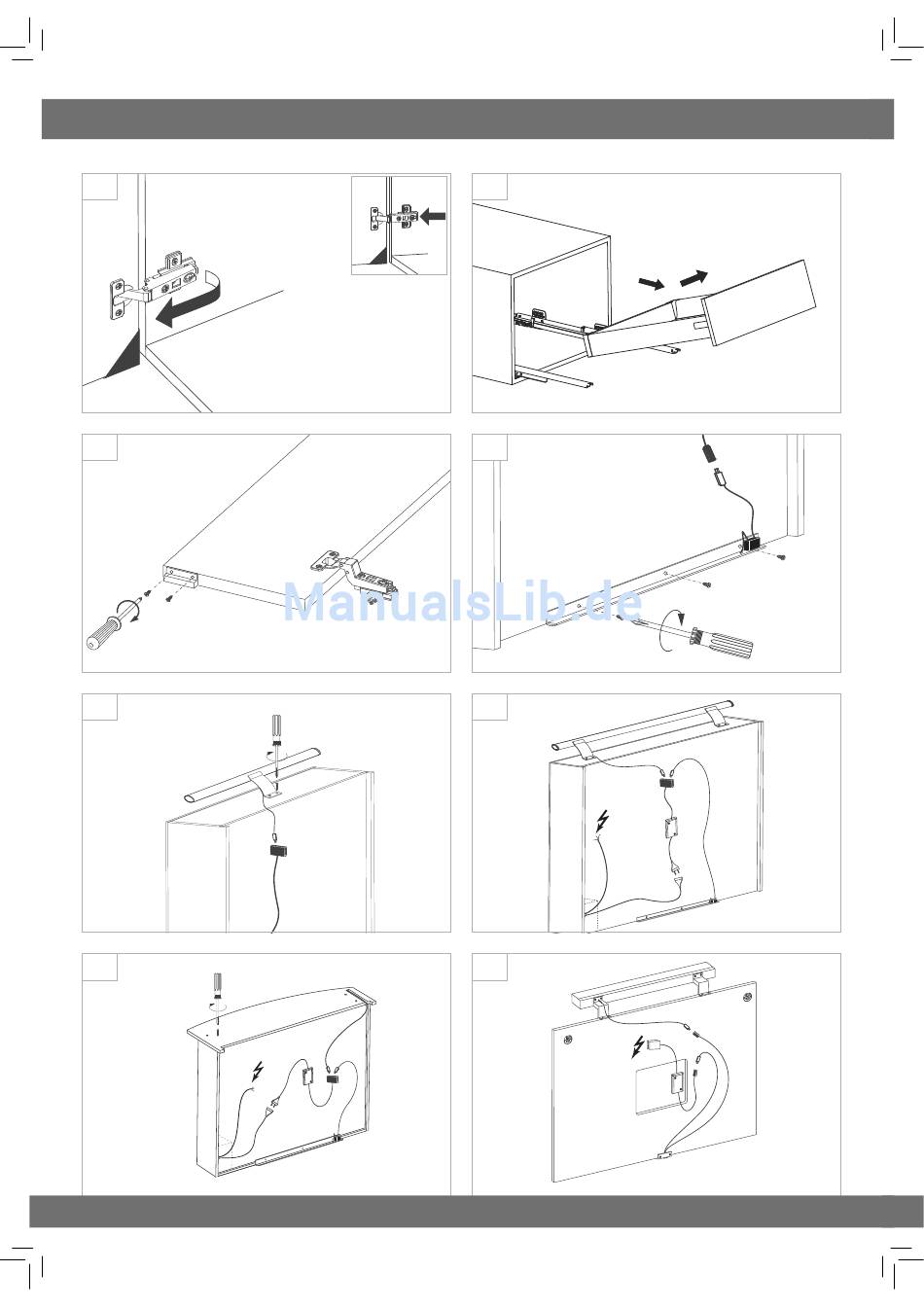 ManualsLib.de