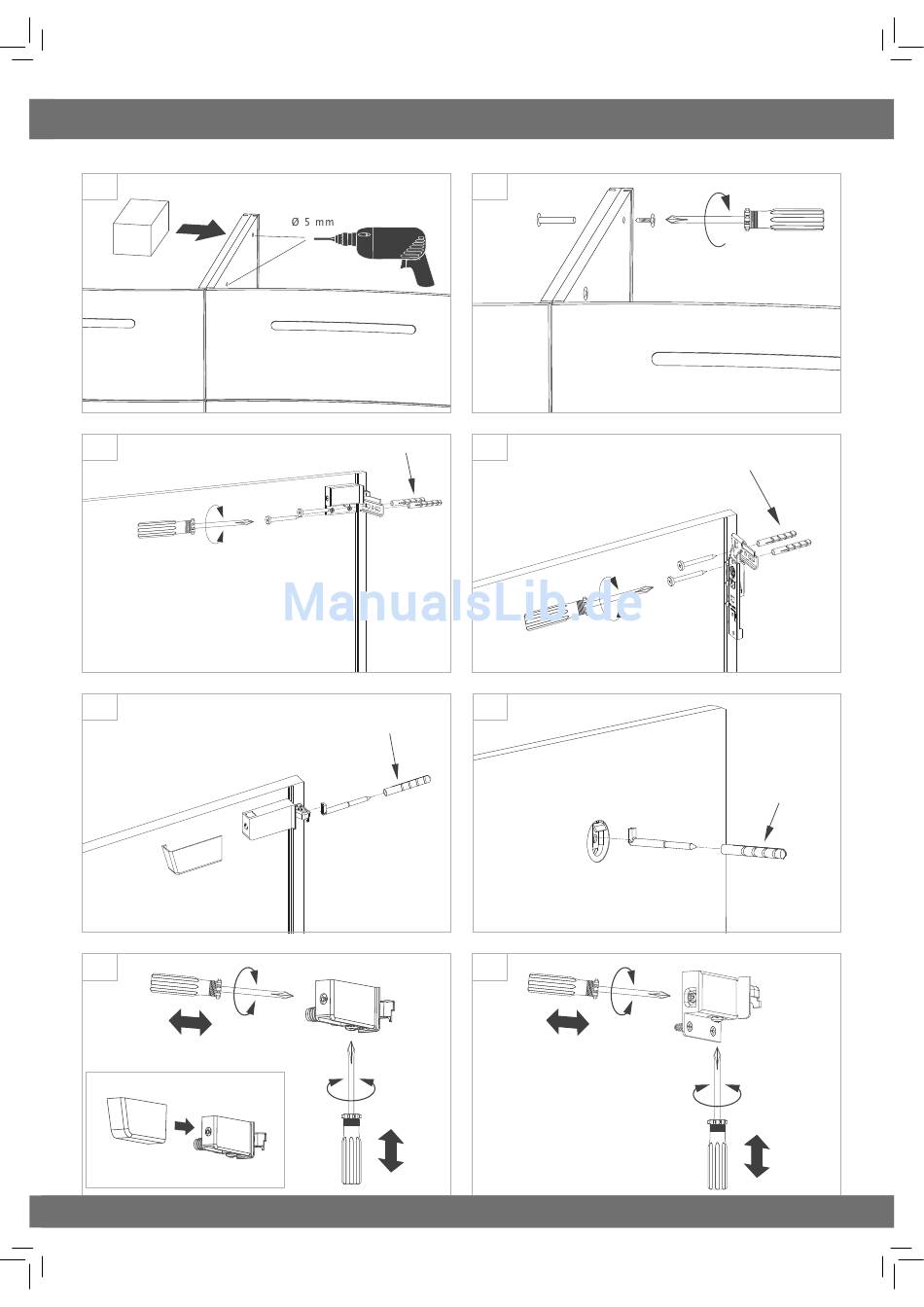 Ø 5 mm

ManualsLib.de