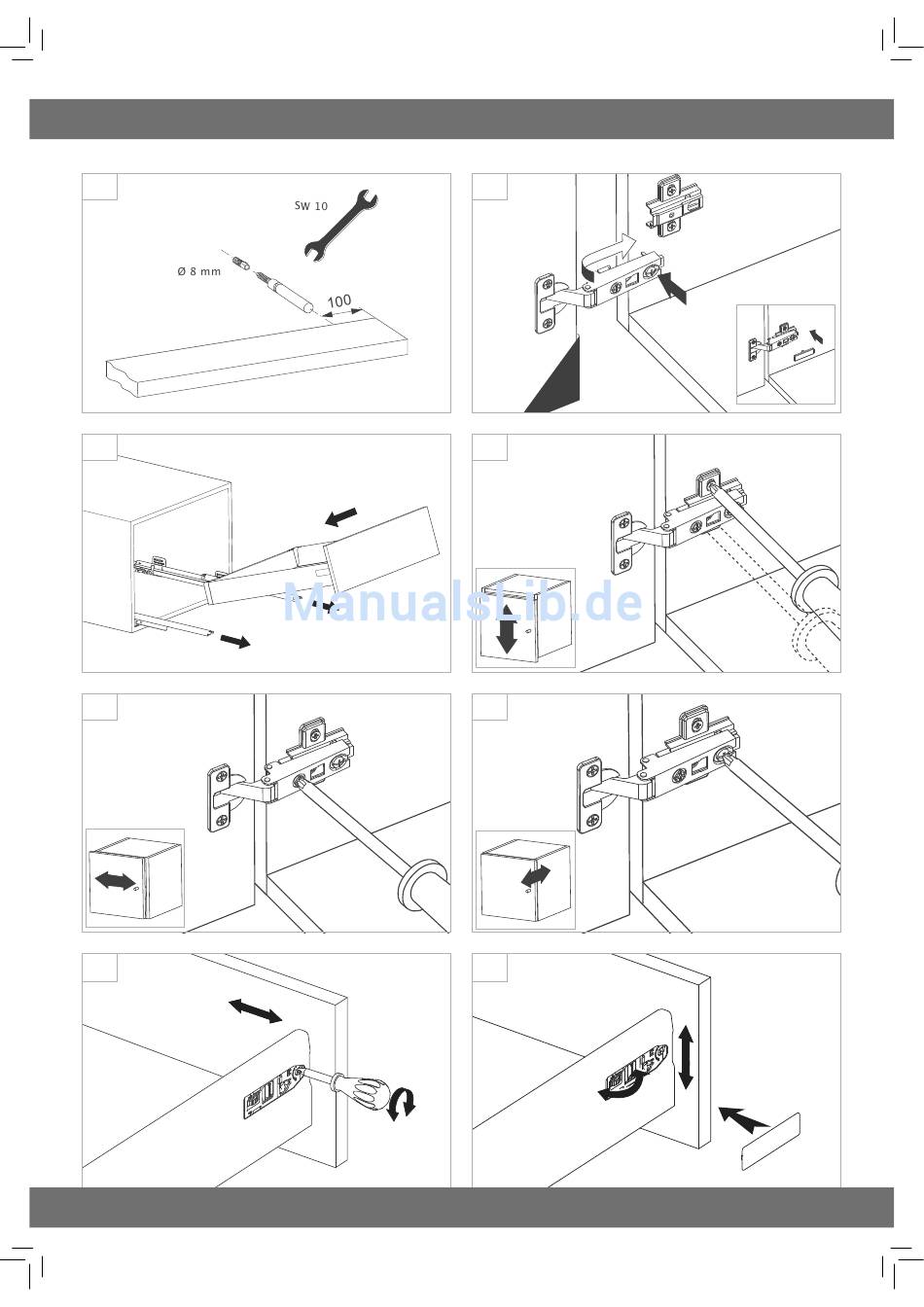 SW 10

Ø 8 mm

100

ManualsLib.de