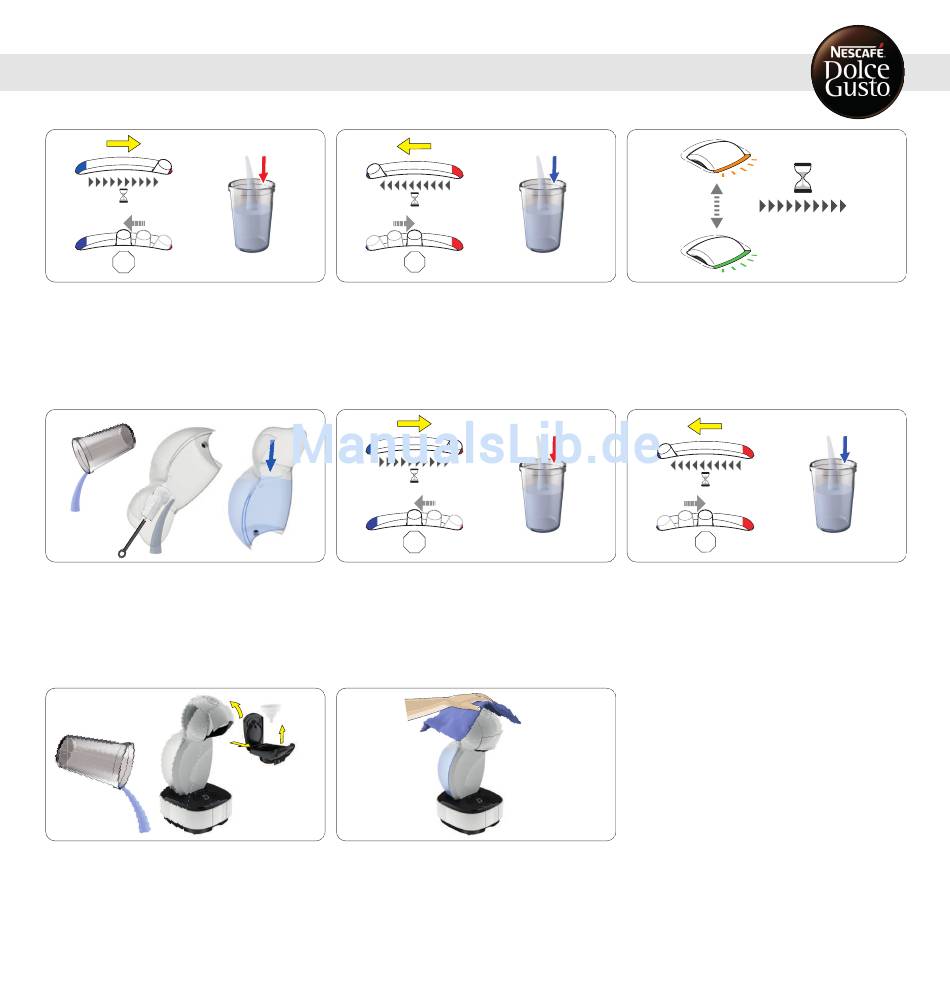 NESCAFÉ Dolce Gusto

ManualsLib.de