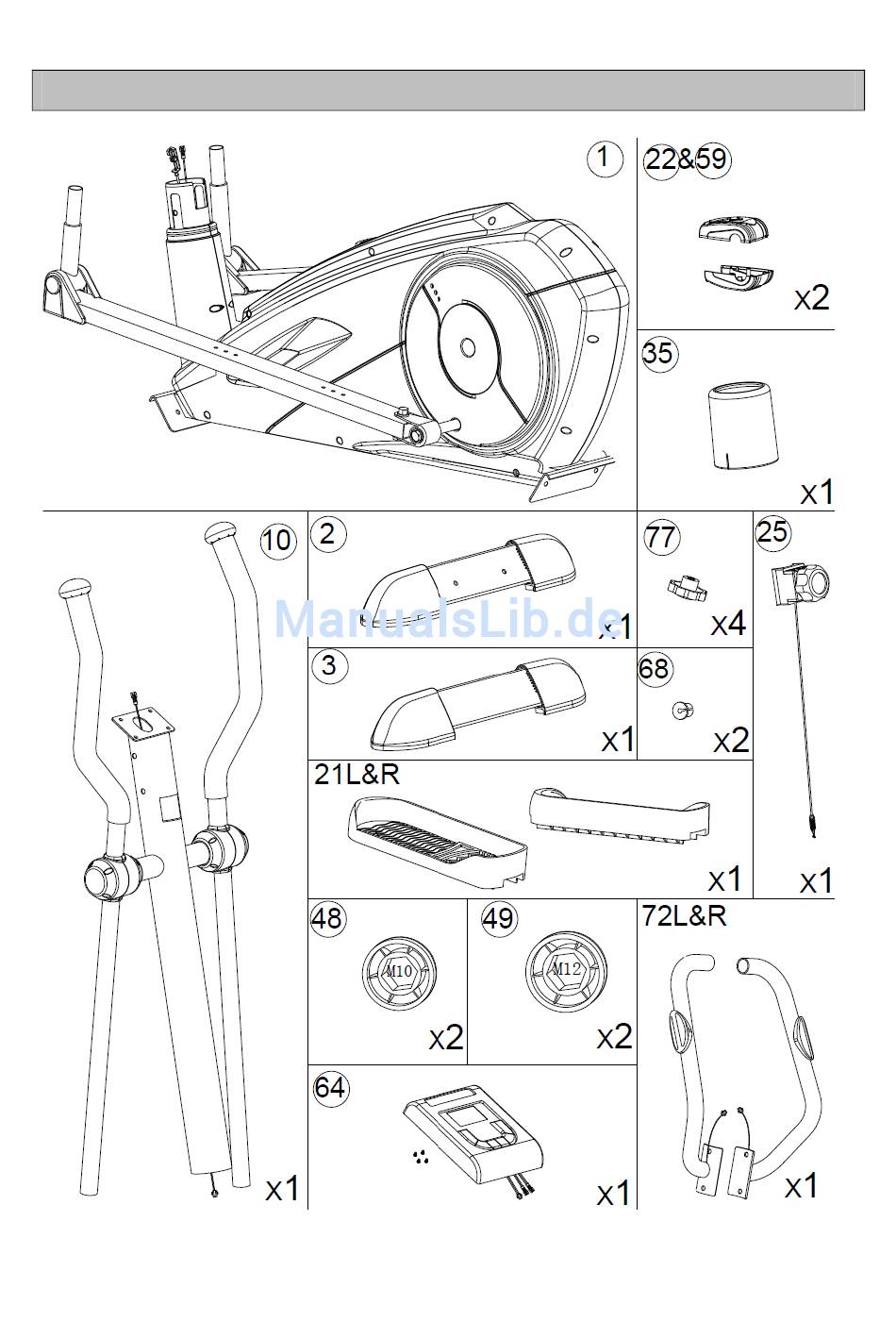 1

22&59

x2

35

x1

10

x1

2

ManualsLib.de

x1

3

x1

77

x4

68

x2

25

x1

21L&R

x1

48

M10

x2

49

M12

x2

72L&R

x1

64

x1