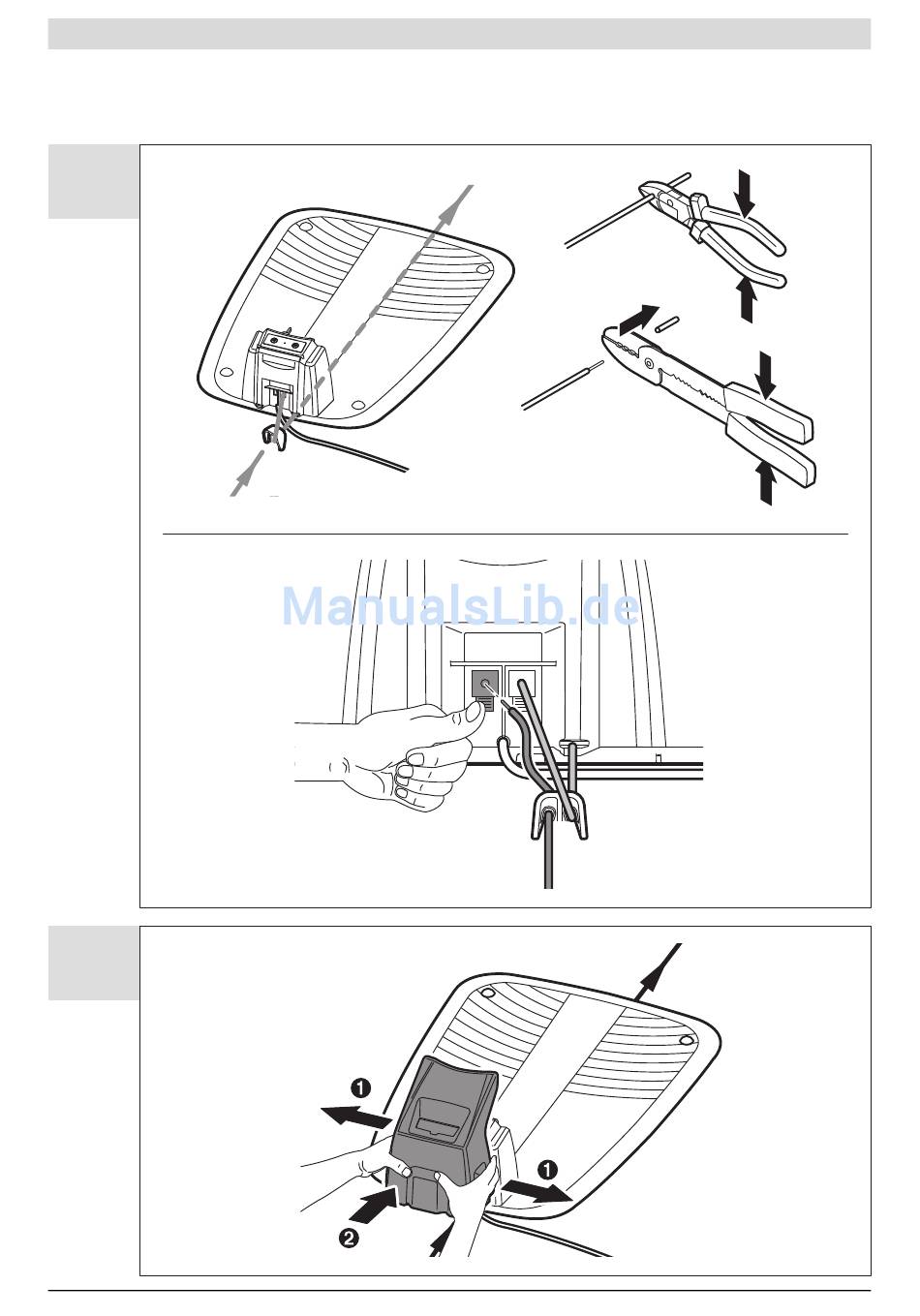 ManualsLib.de

❶

❶

❷