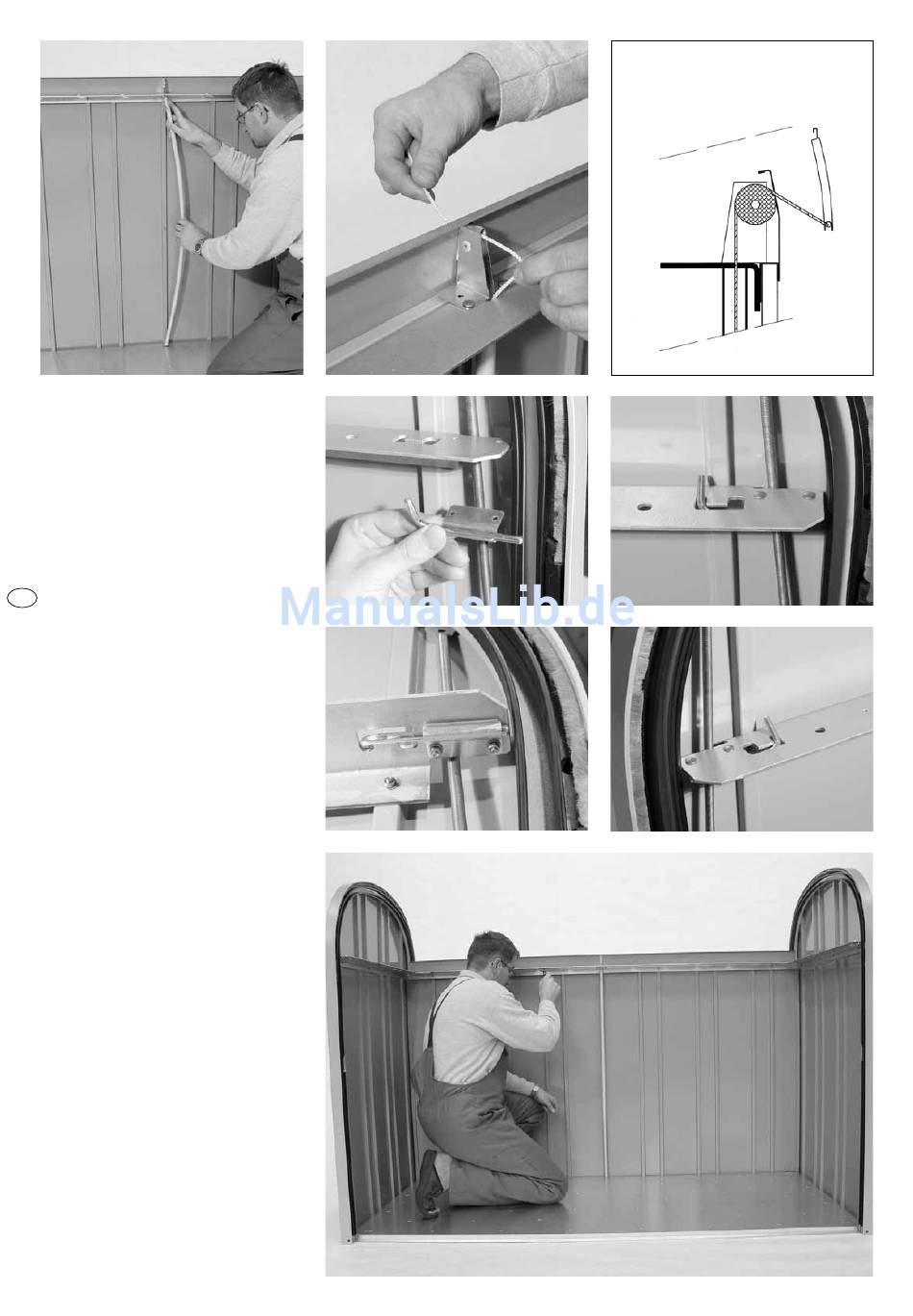 ManualsLib.de