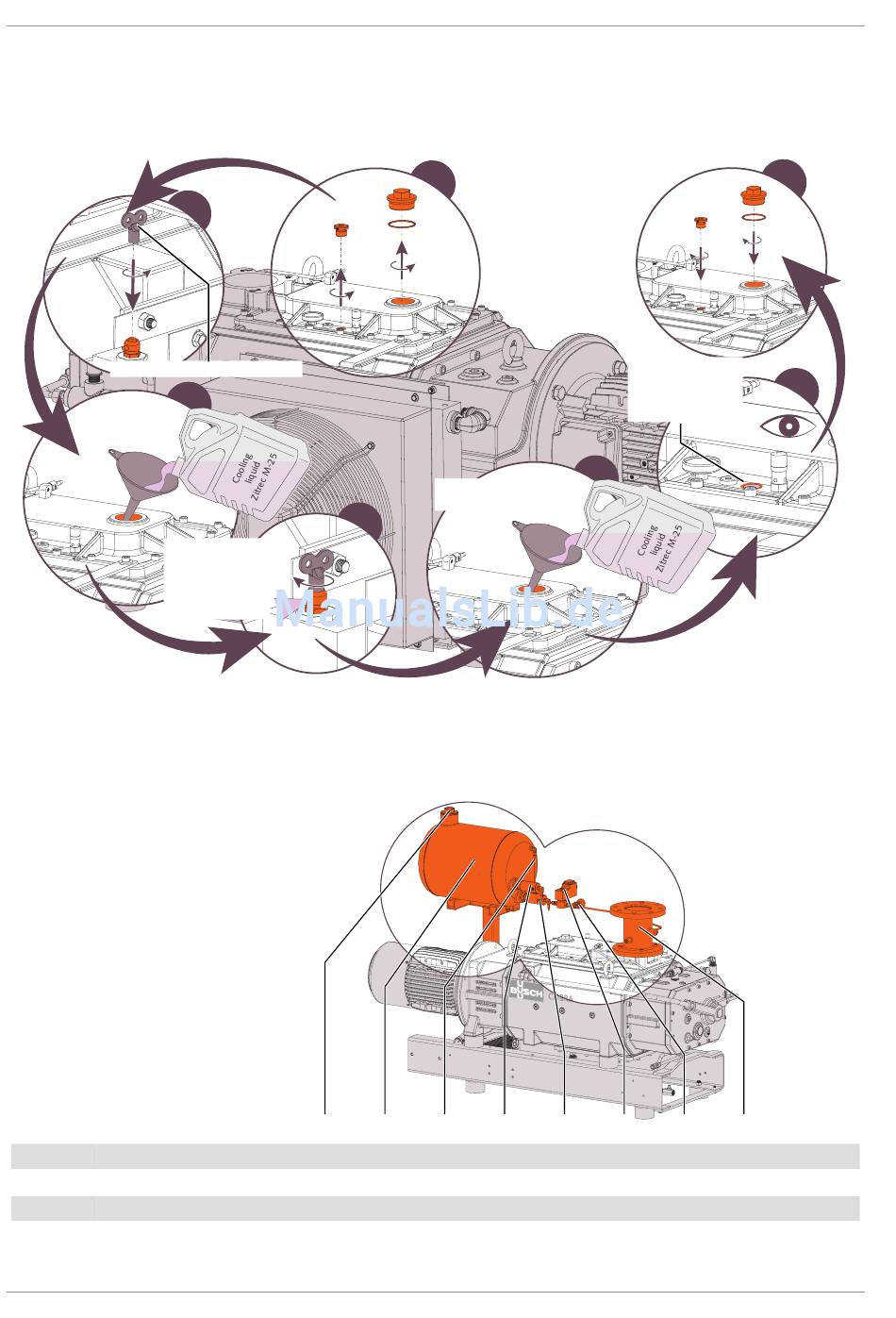 Cooling liquid Zitrec M-25

Cooling liquid Zitrec M-25

ManualsLib.de

BUSCH