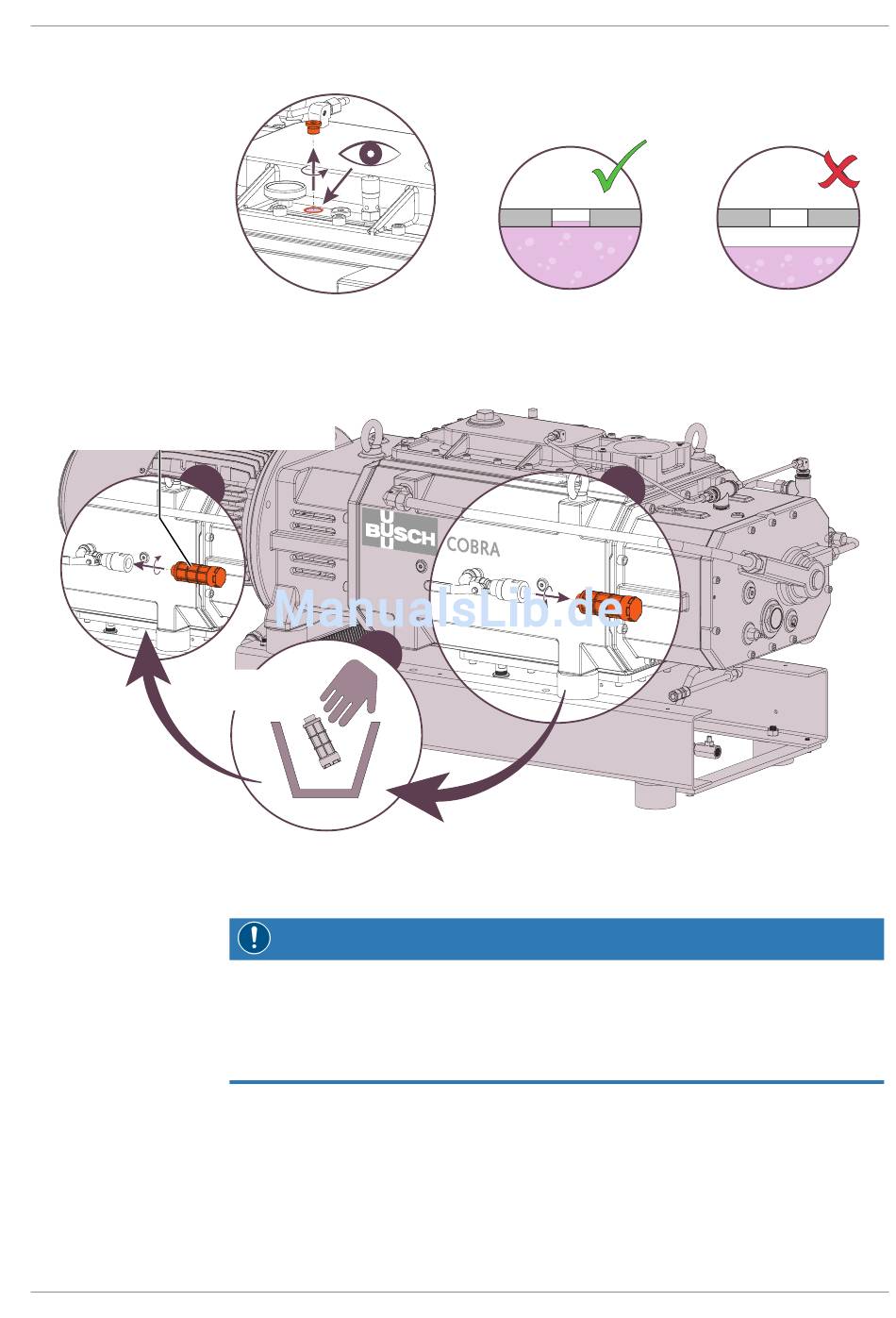 BUSCH COBRA

ManualsLib.de