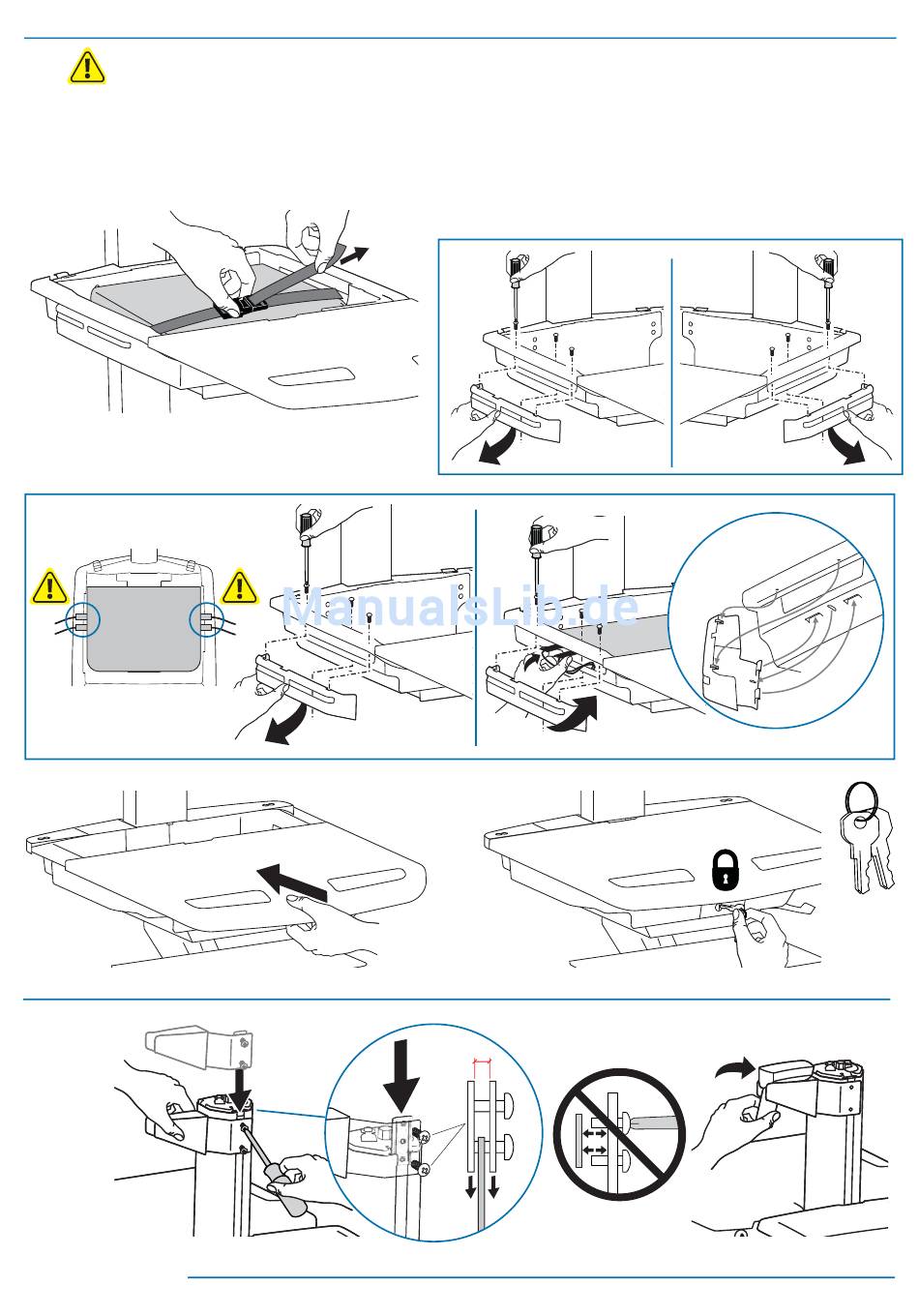 ManualsLib.de