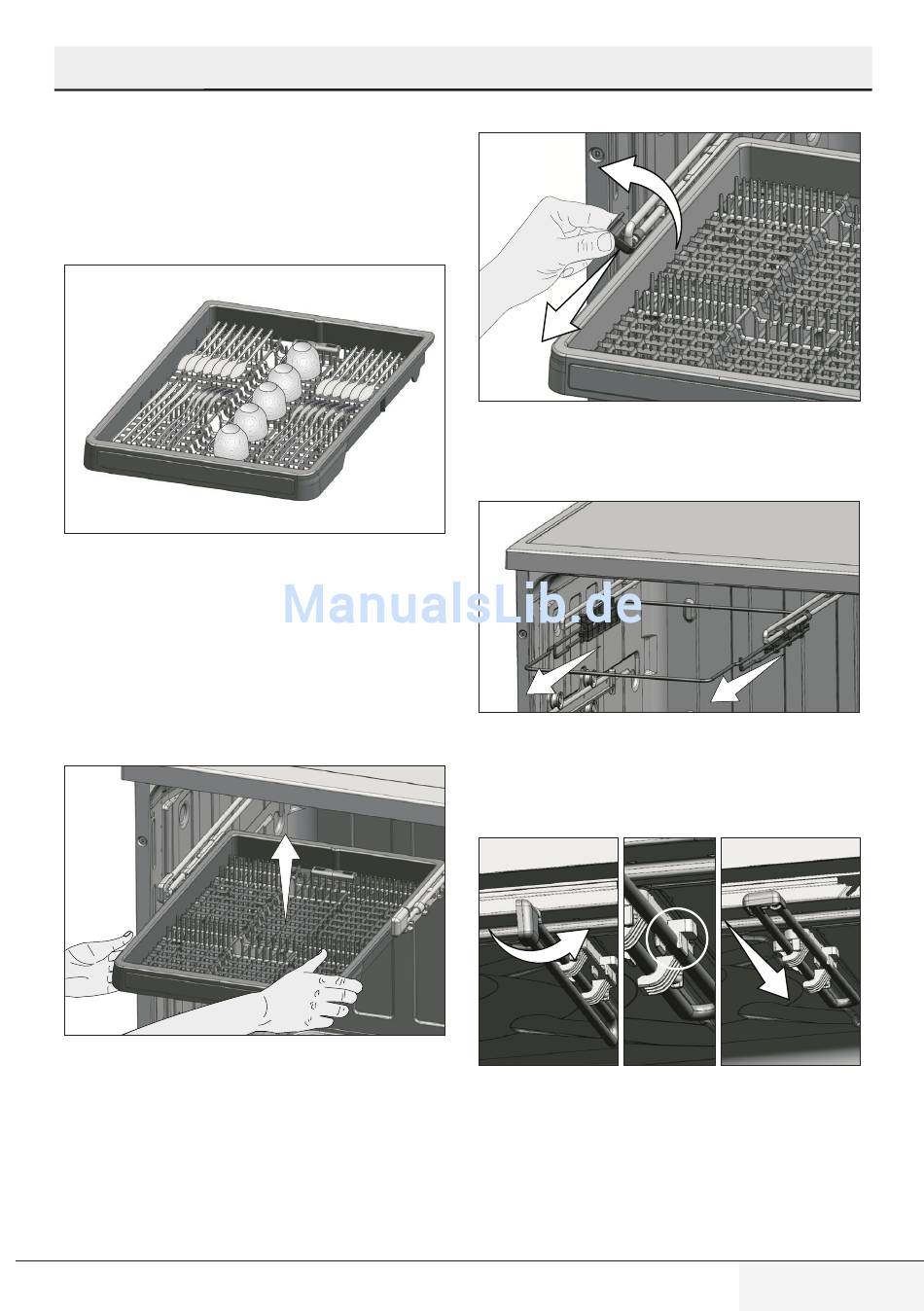 ManualsLib.de