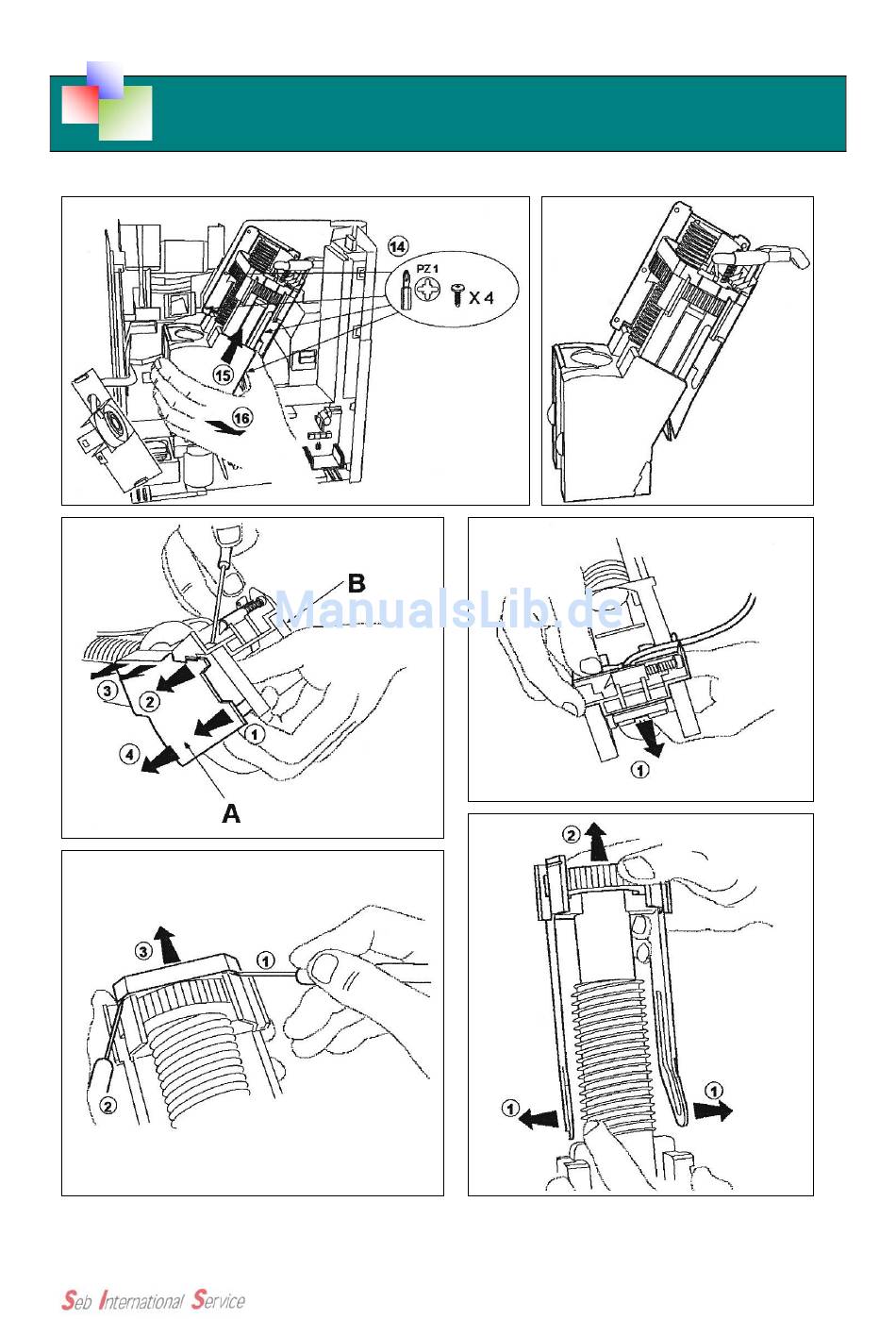 14
PZ 1
X 4
15
16

B
ManualsLib.de
3
2
1
4
A

1

3
1
2

2
1
1

Seb International Service