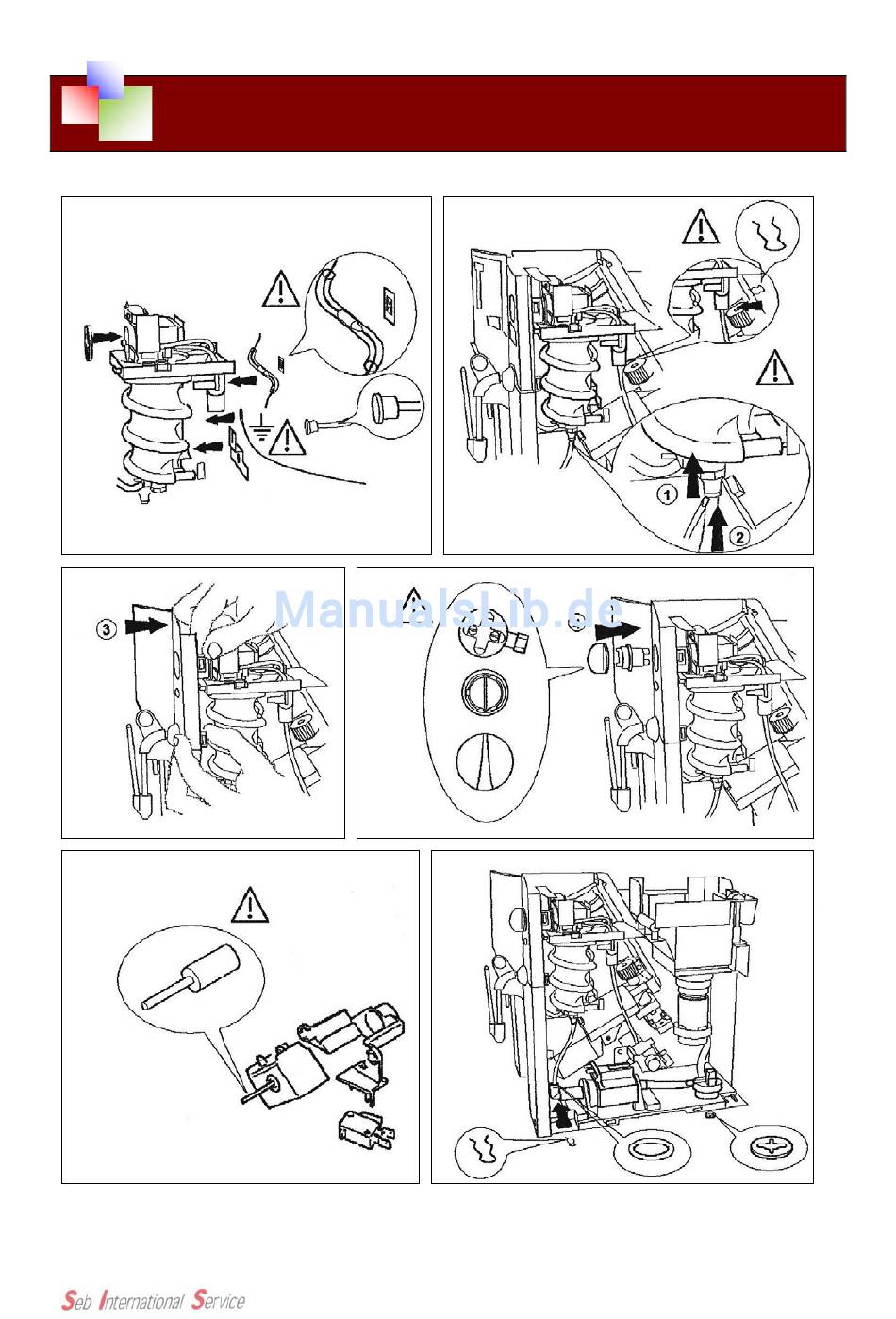 1

2

3

ManualsLib.de

Seb International Service