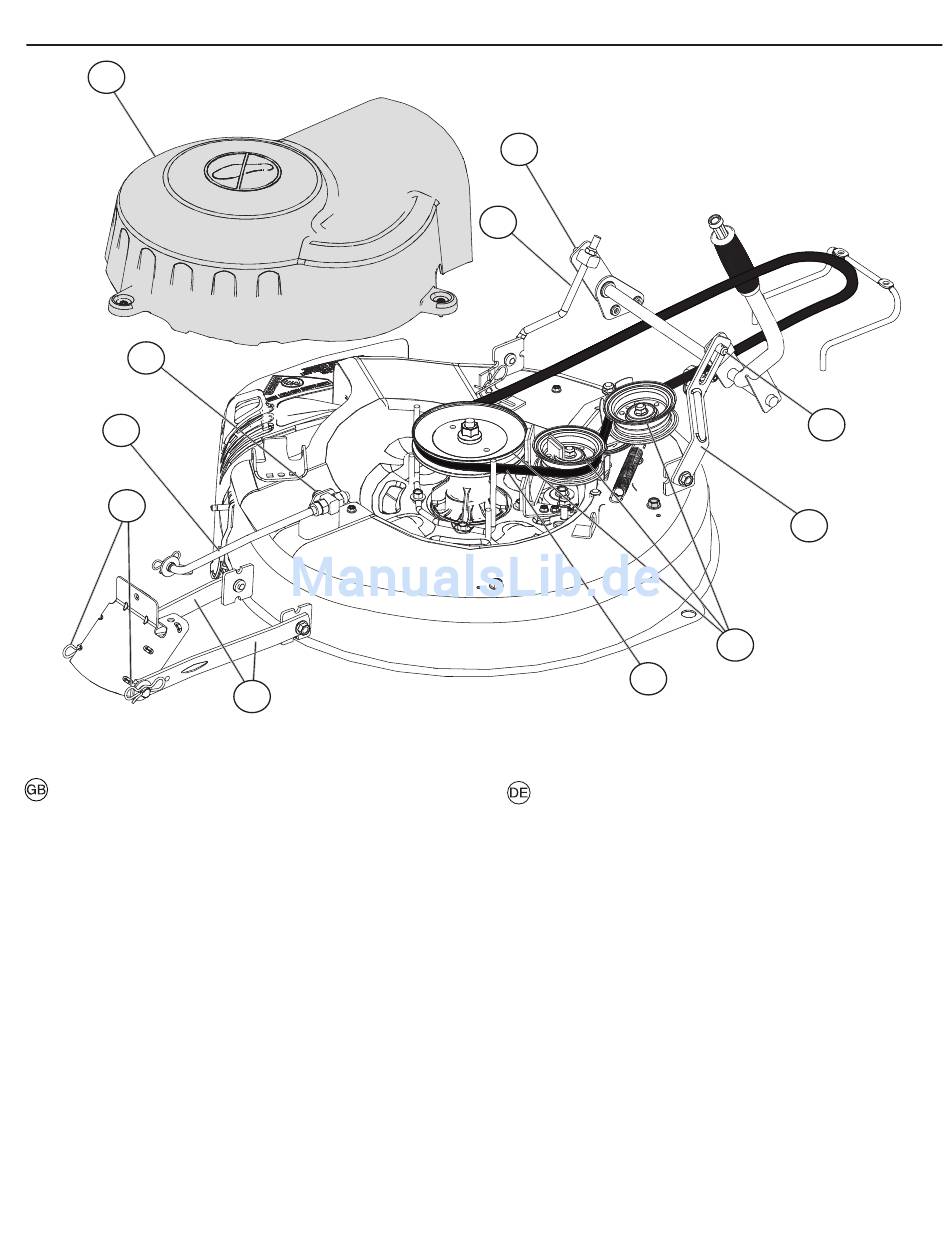 ManualsLib.de

GB

DE