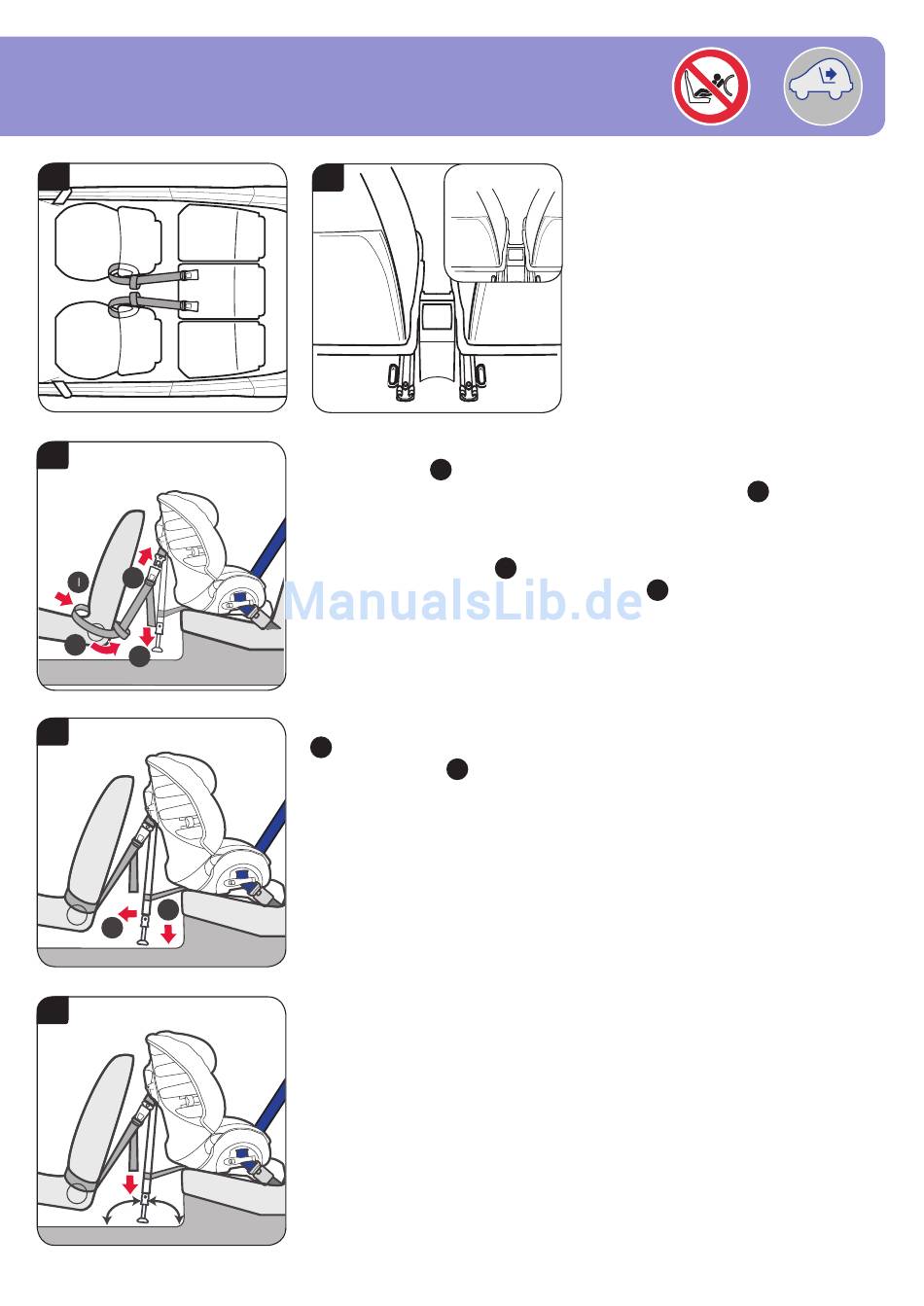 ManualsLib.de