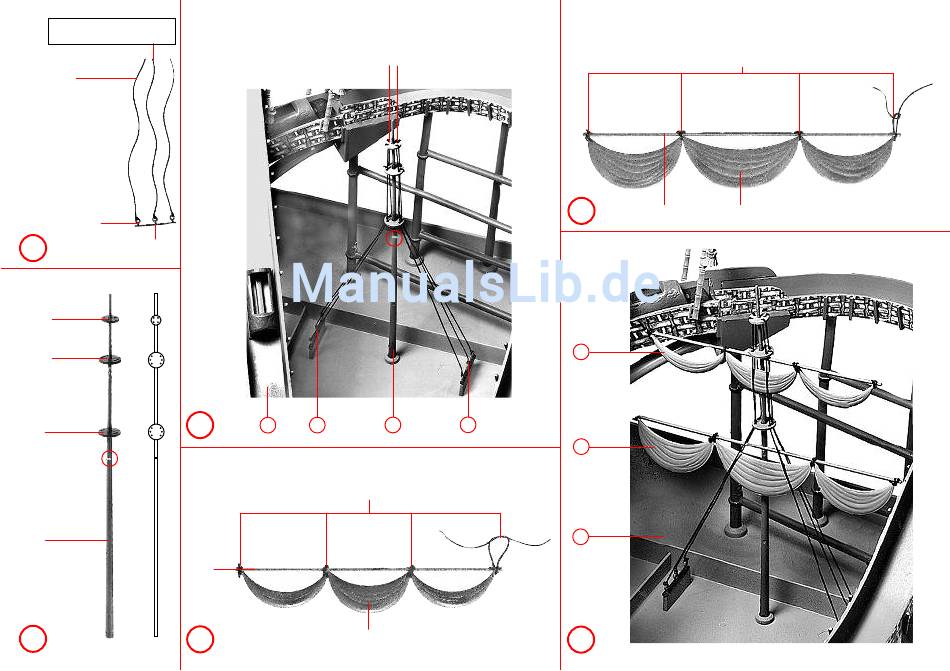 ManualsLib.de