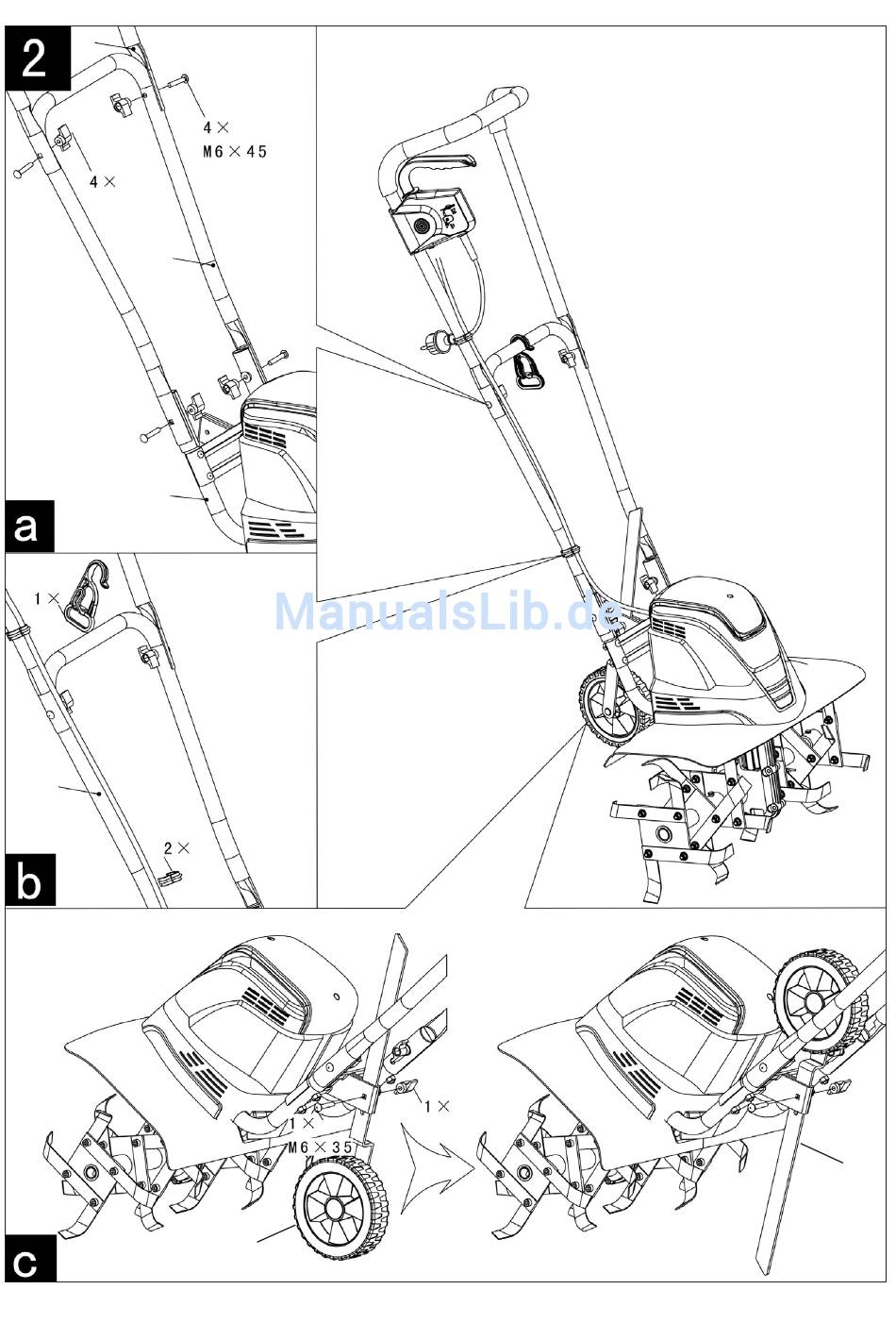 2

4 ×
M6 × 45

4 ×

a

1 ×

2 ×

b

ManualsLib.de

1 ×

1 ×
M6 × 35

c