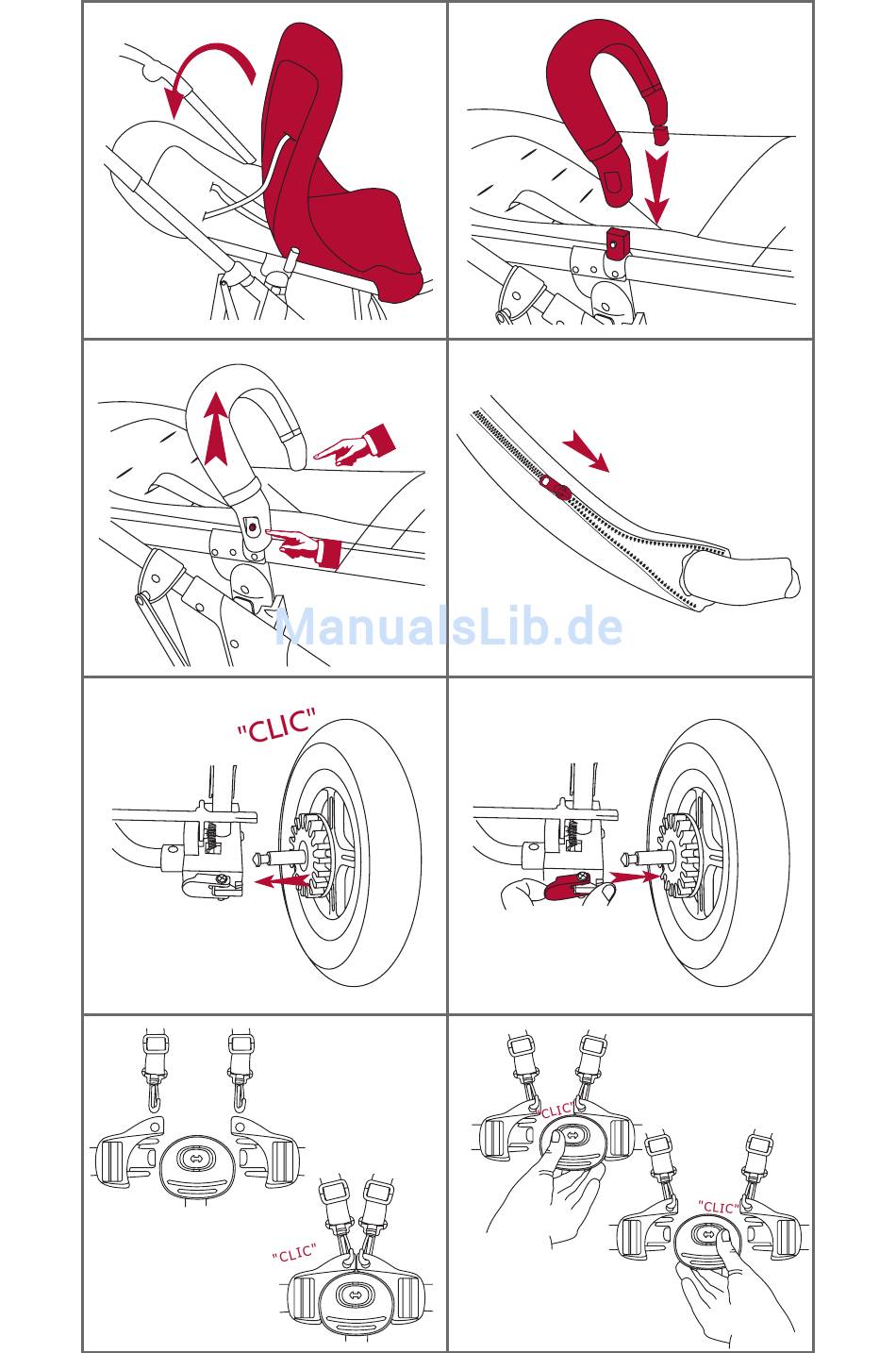 ManualsLib.de

"CLIC"

"CLIC"

"CLIC"

"CLIC"