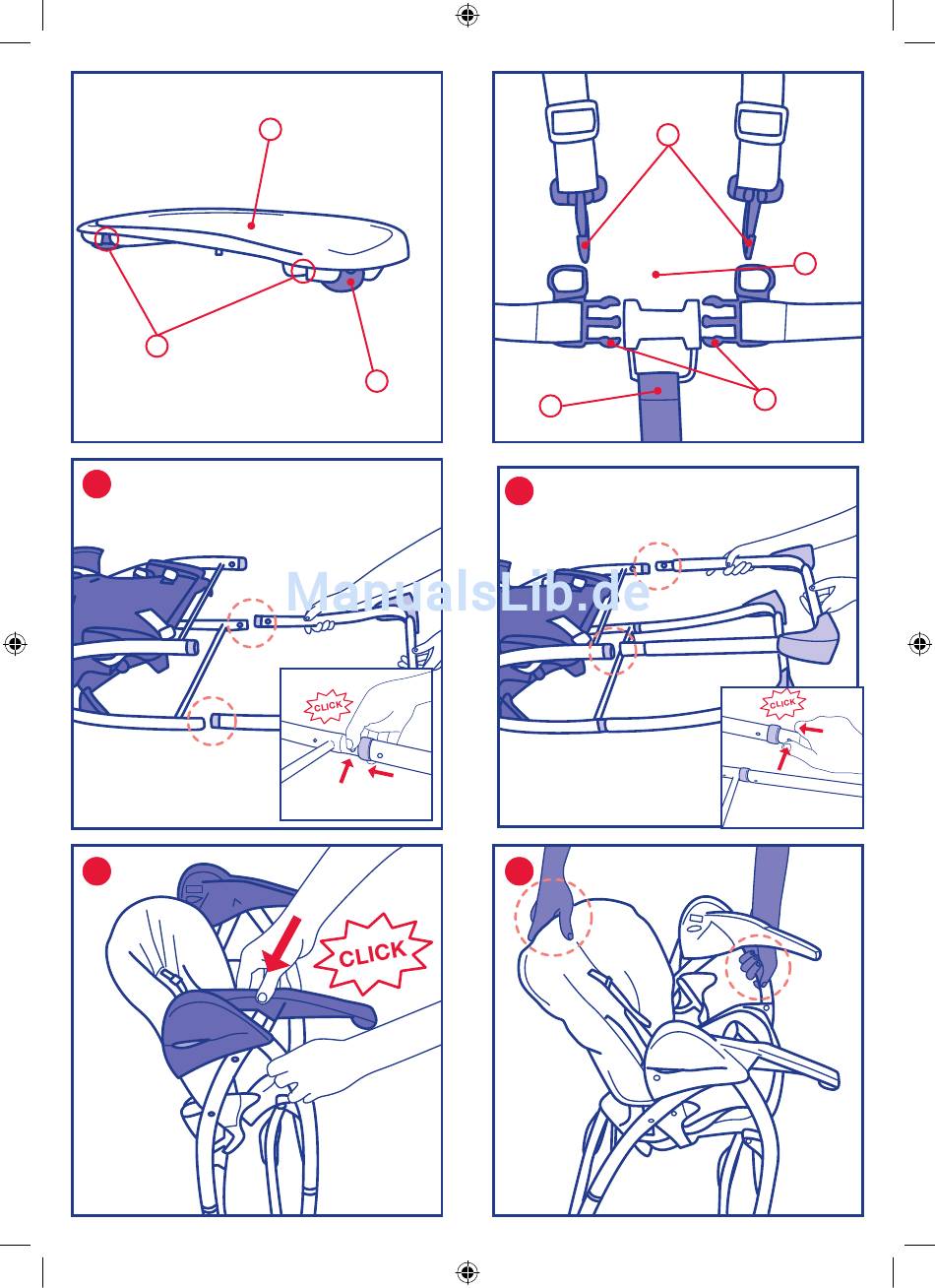 ManualsLib.de

CLICK

CLICK

CLICK