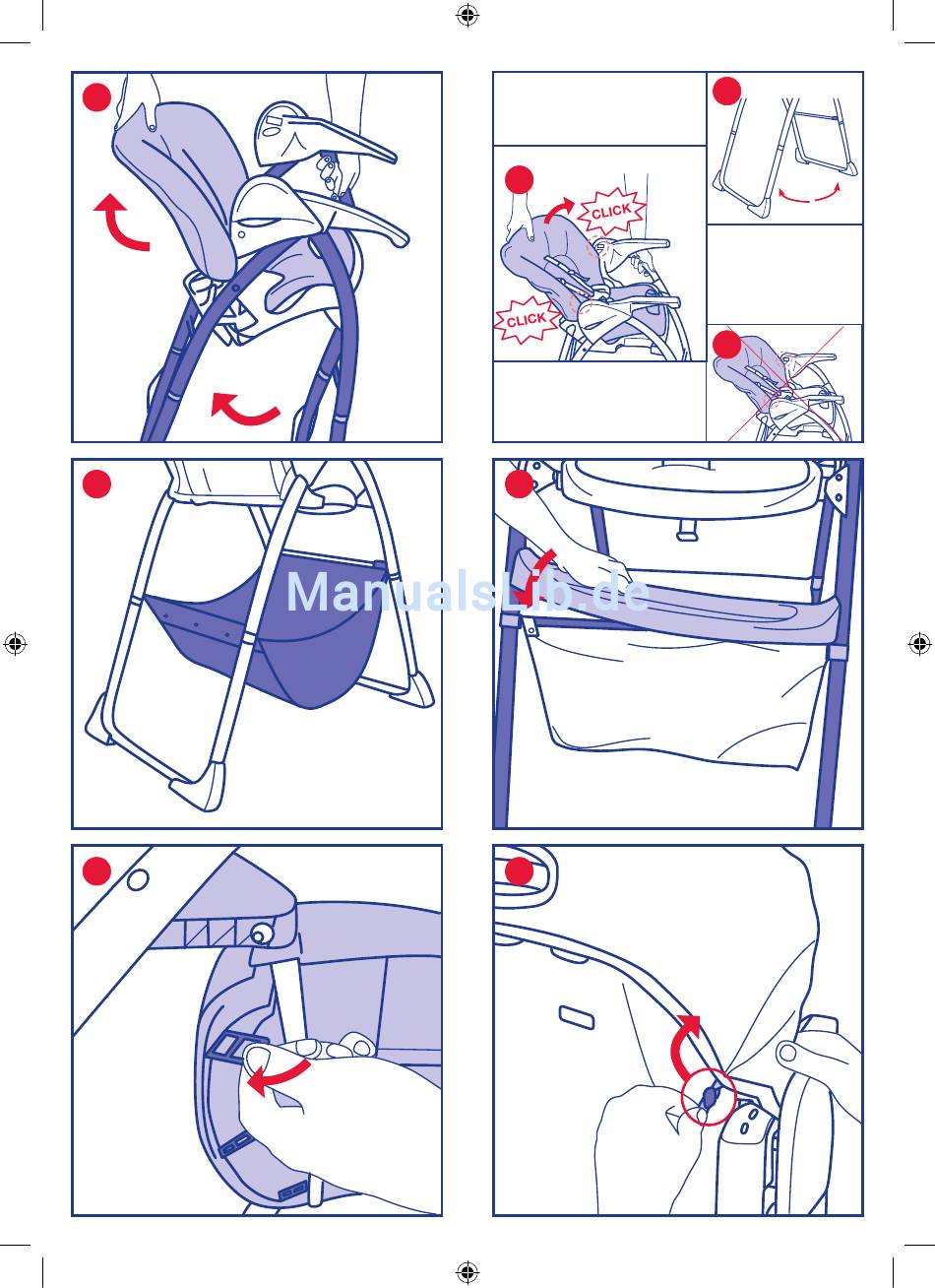 CLICK

CLICK

ManualsLib.de