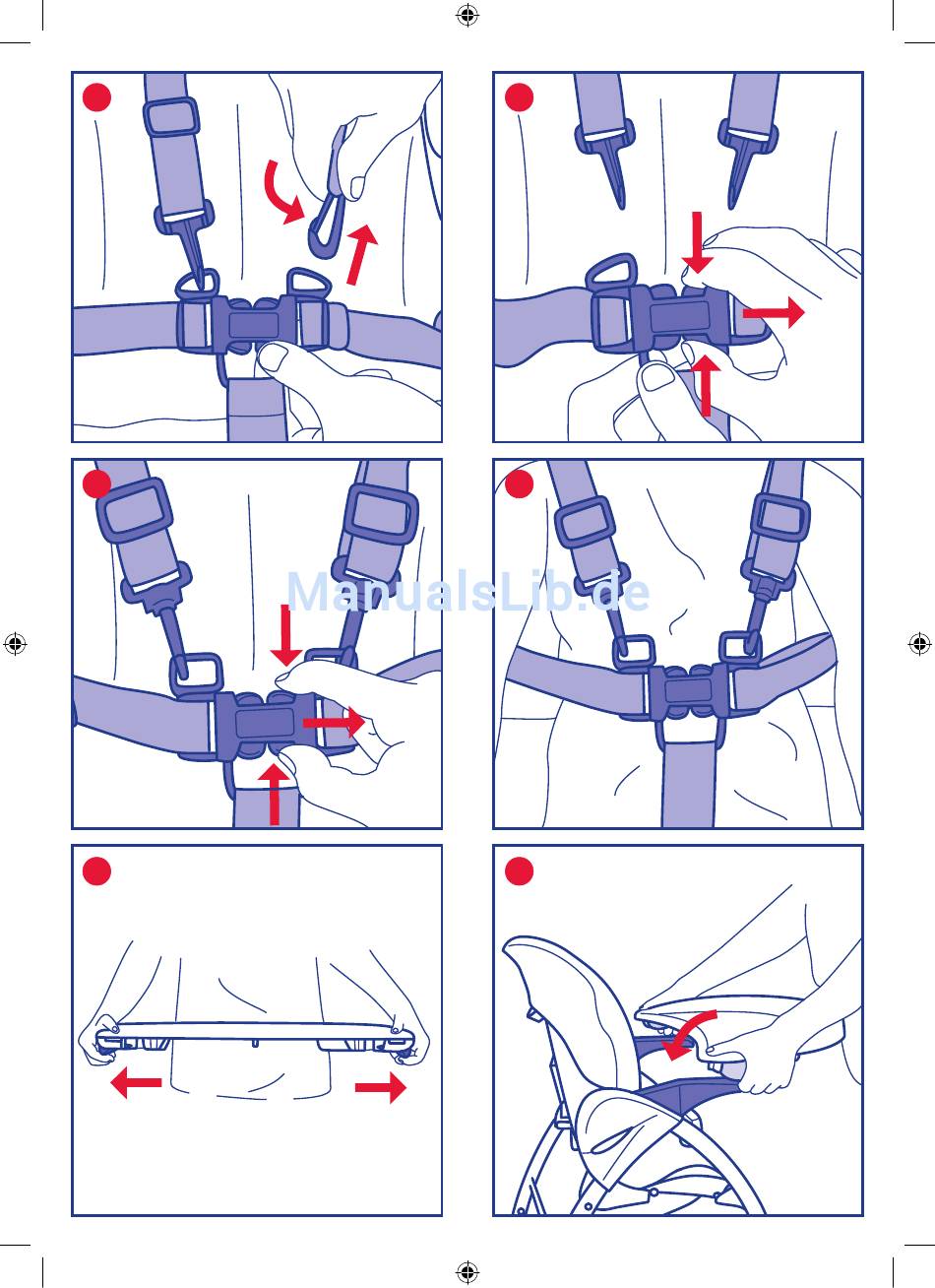 ManualsLib.de