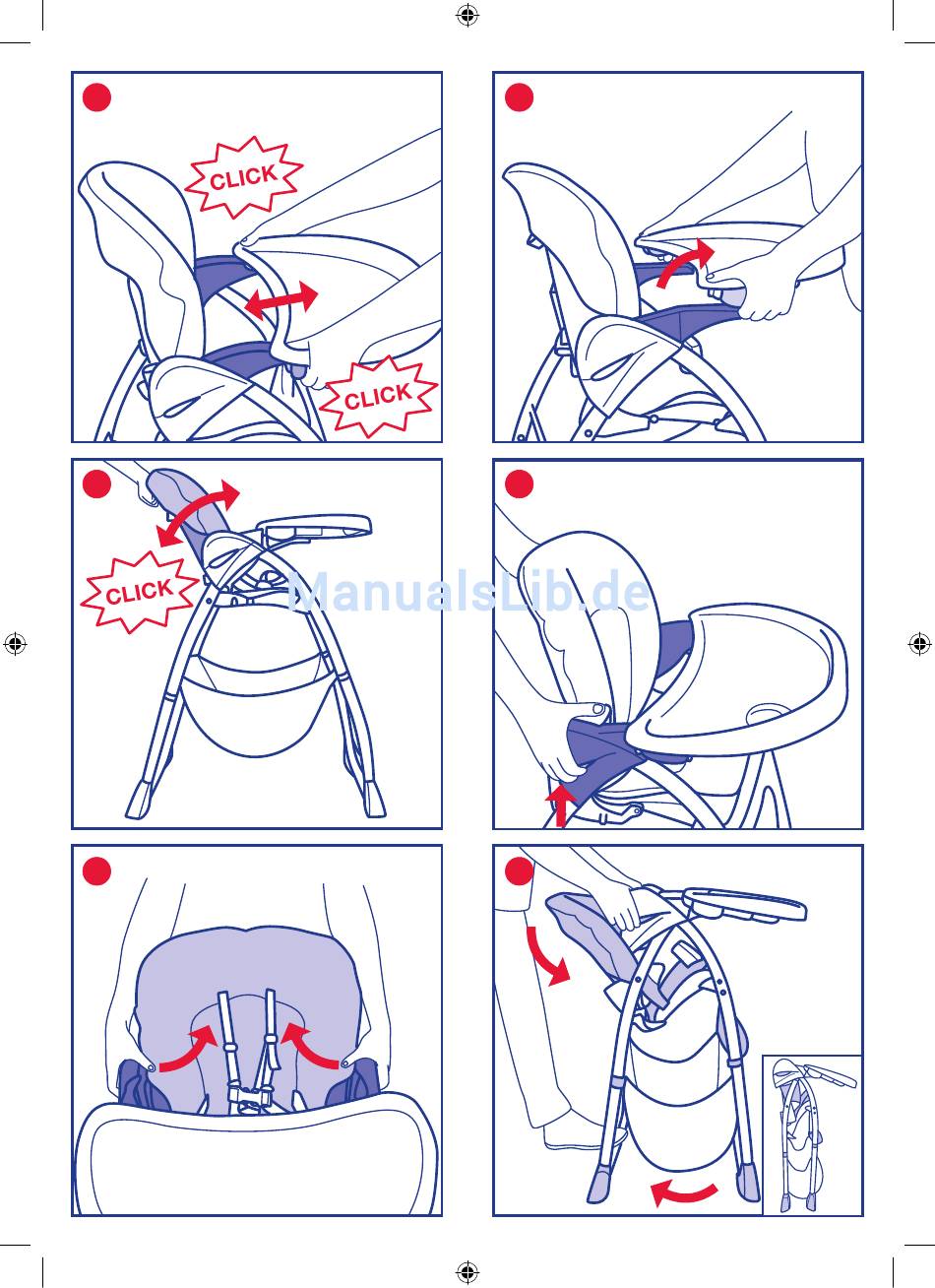 CLICK

CLICK

CLICK

ManualsLib.de