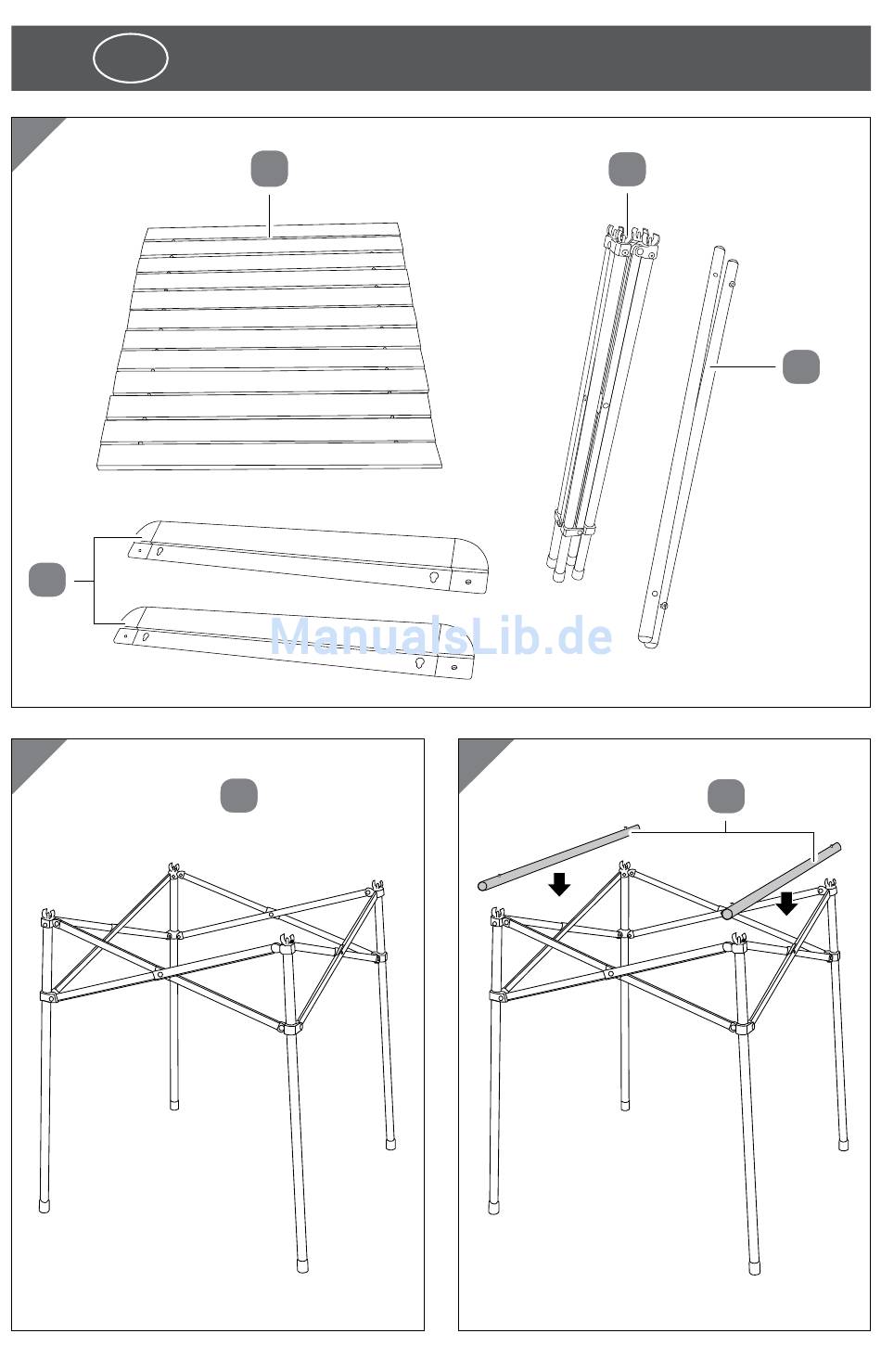 ManualsLib.de