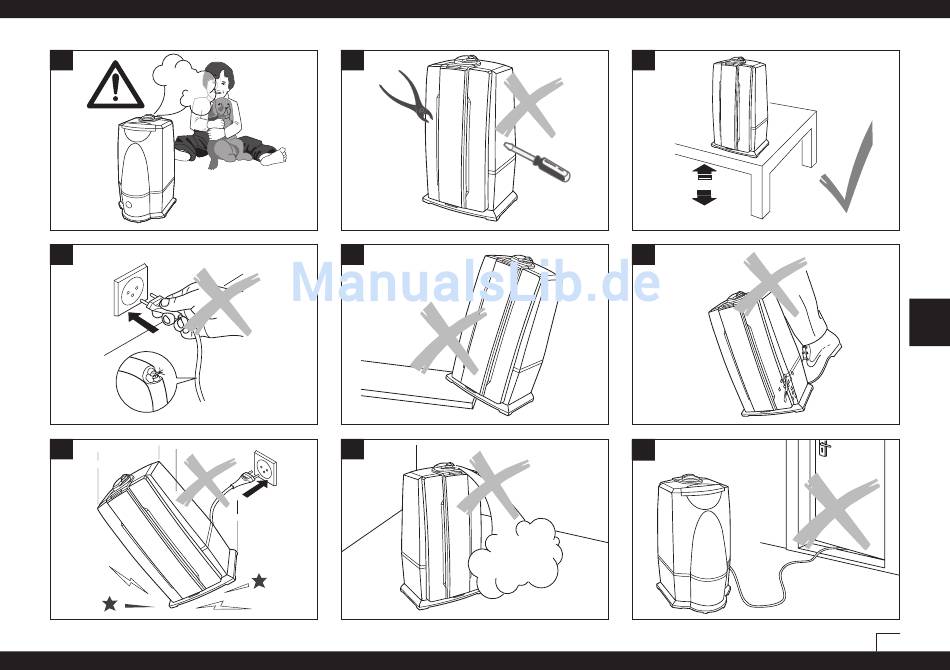 ManualsLib.de