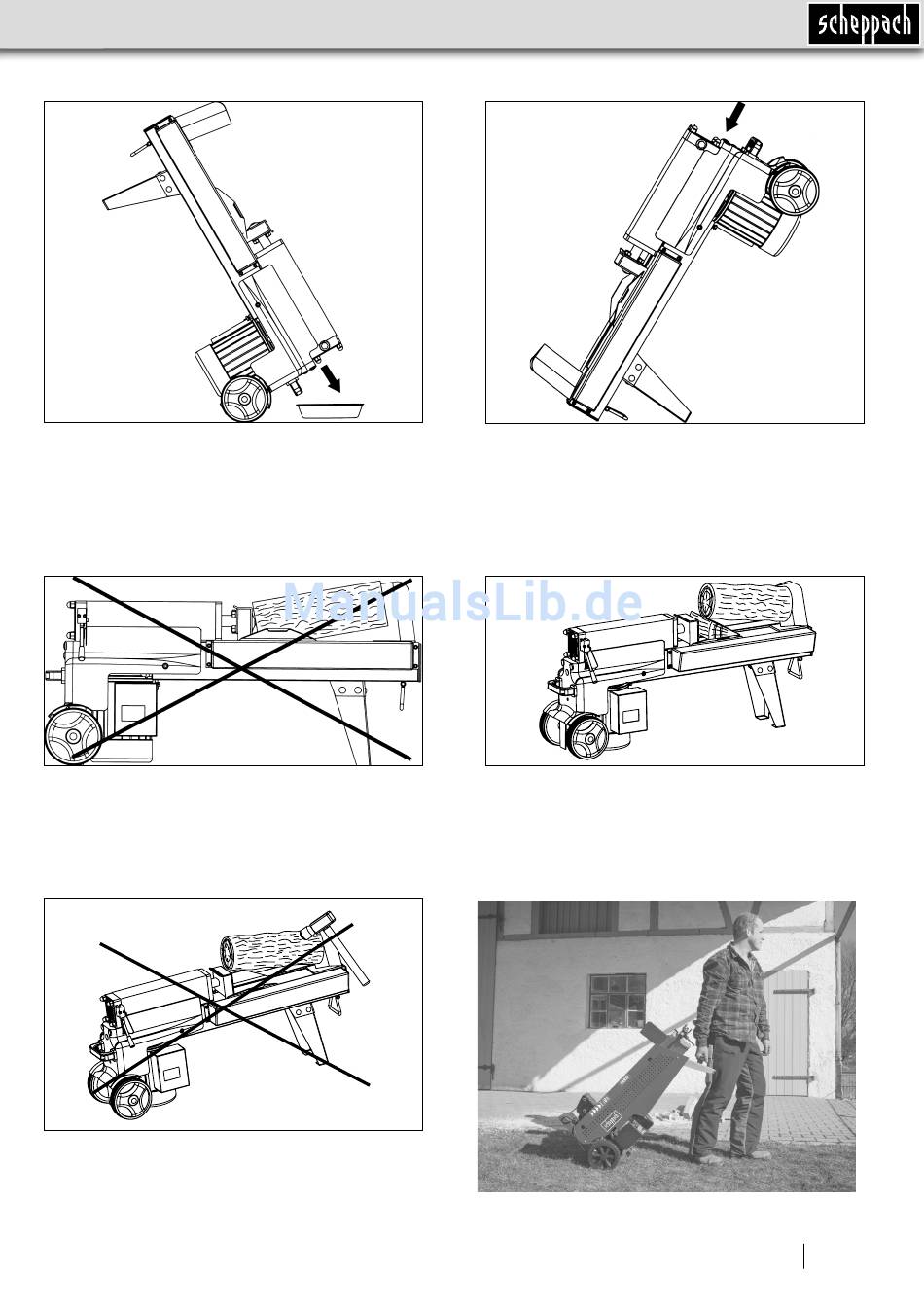 scheppach

ManualsLib.de