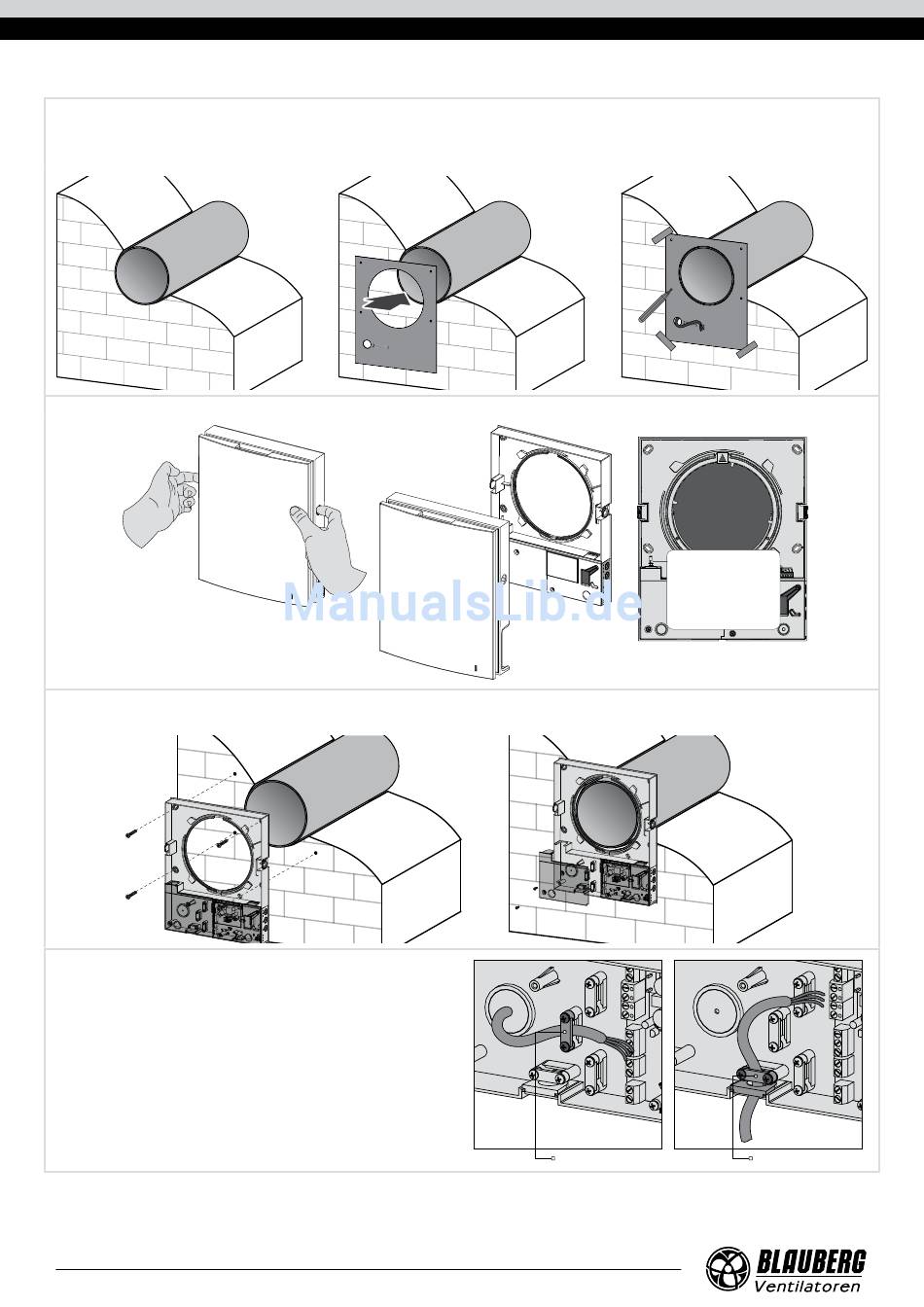 ManualsLib.de

BLAUBERG
Ventilatoren