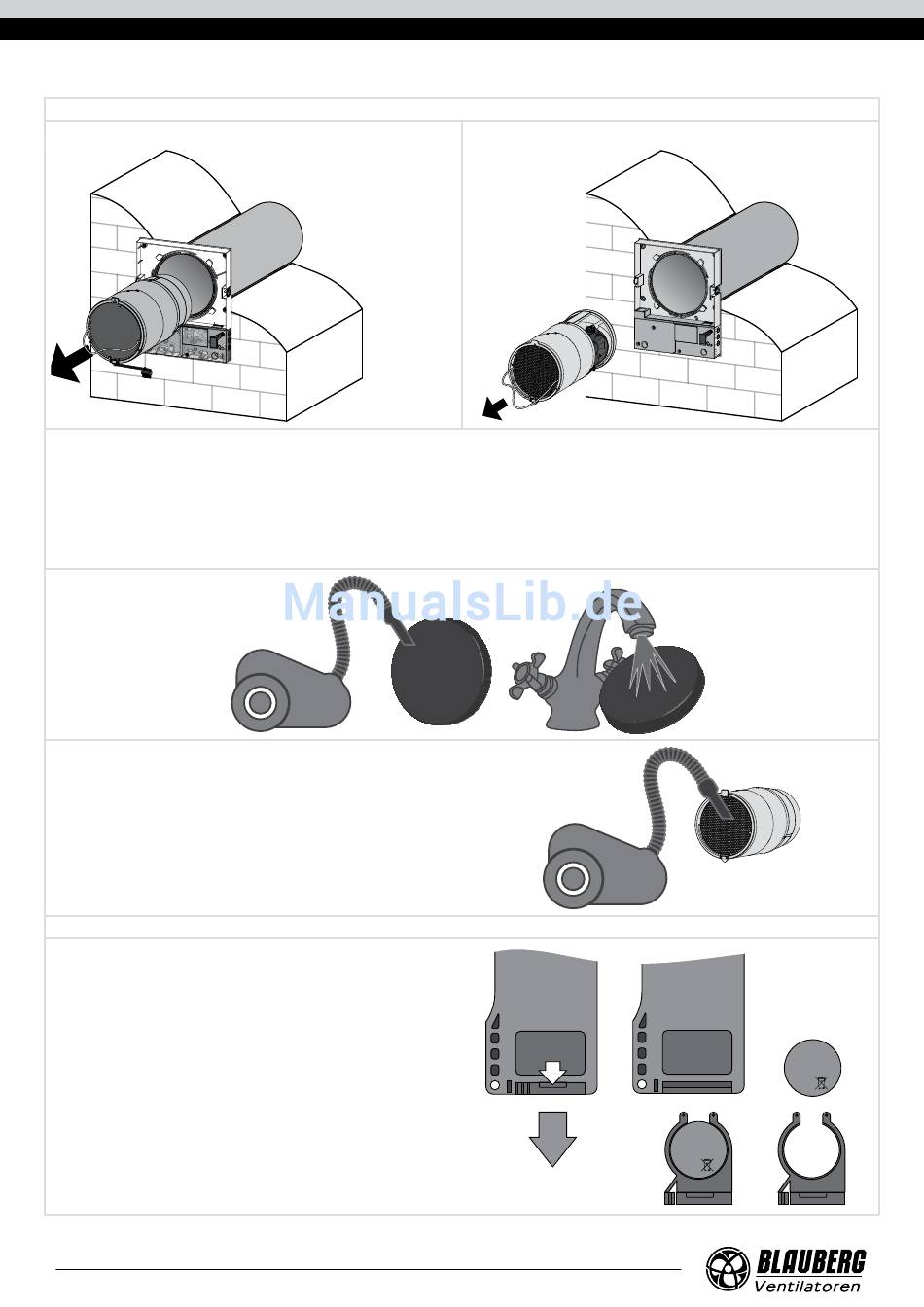 ManualsLib.de

BLAUBERG
Ventilatoren