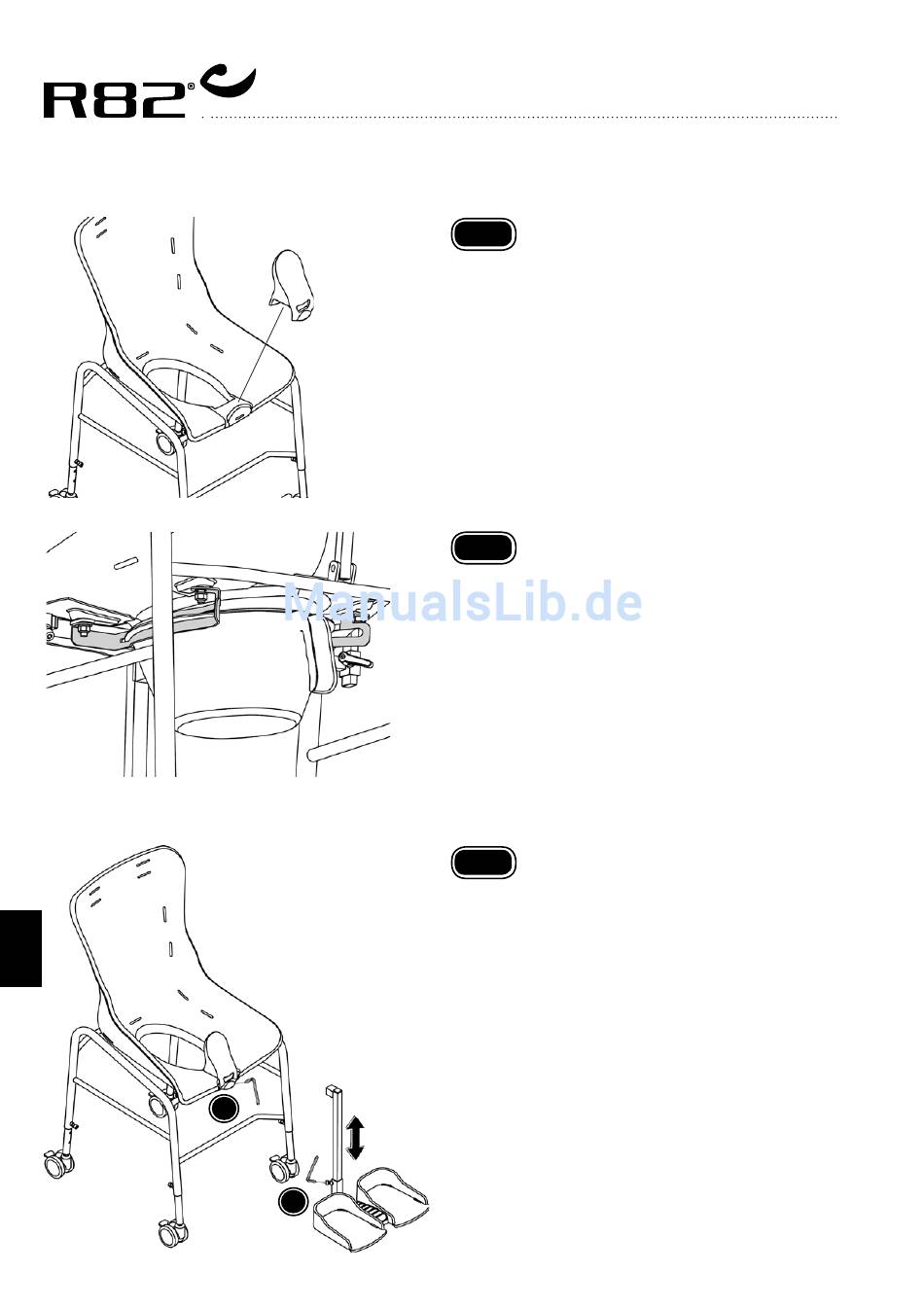 R82®

ManualsLib.de