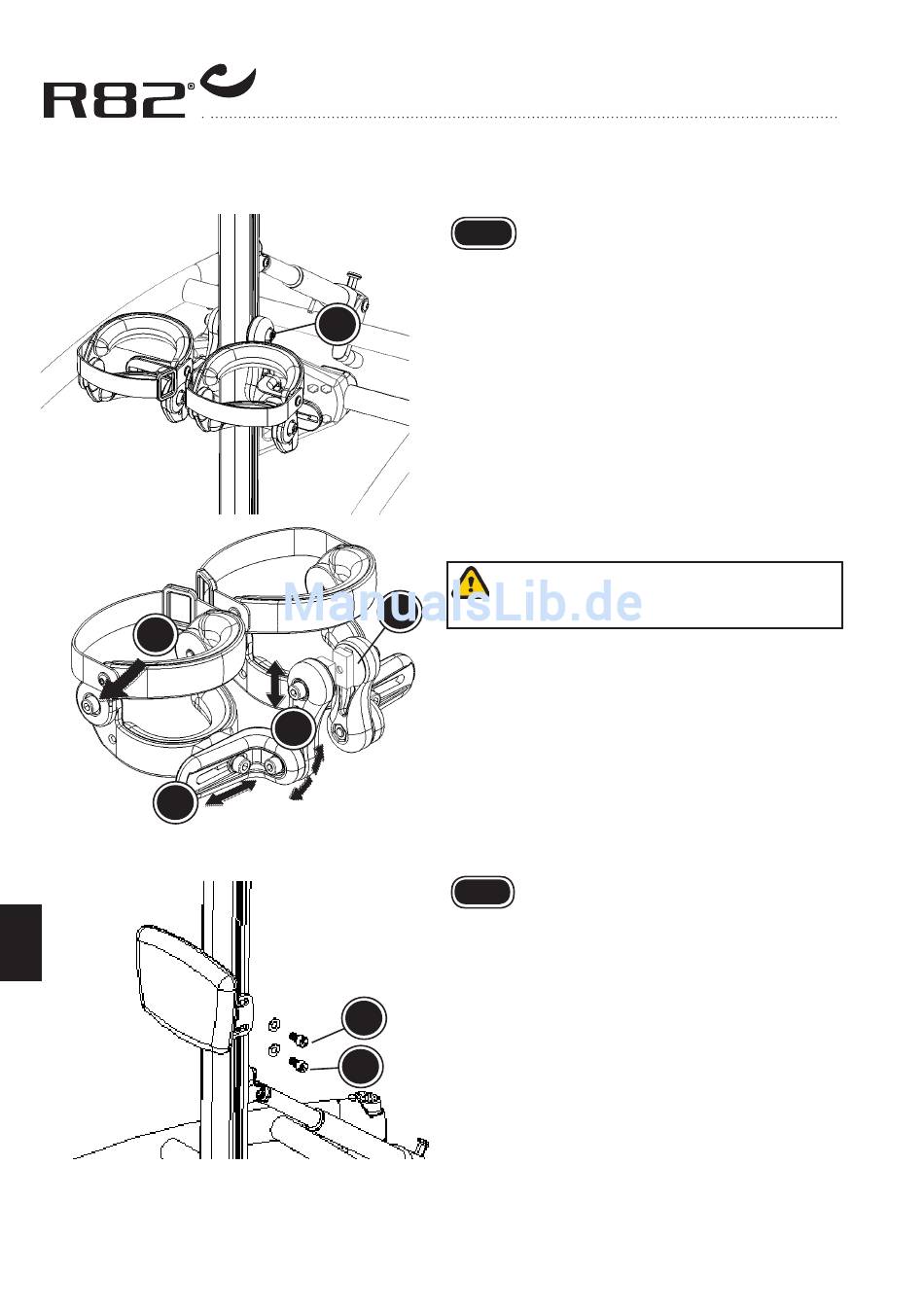 R82®

ManualsLib.de