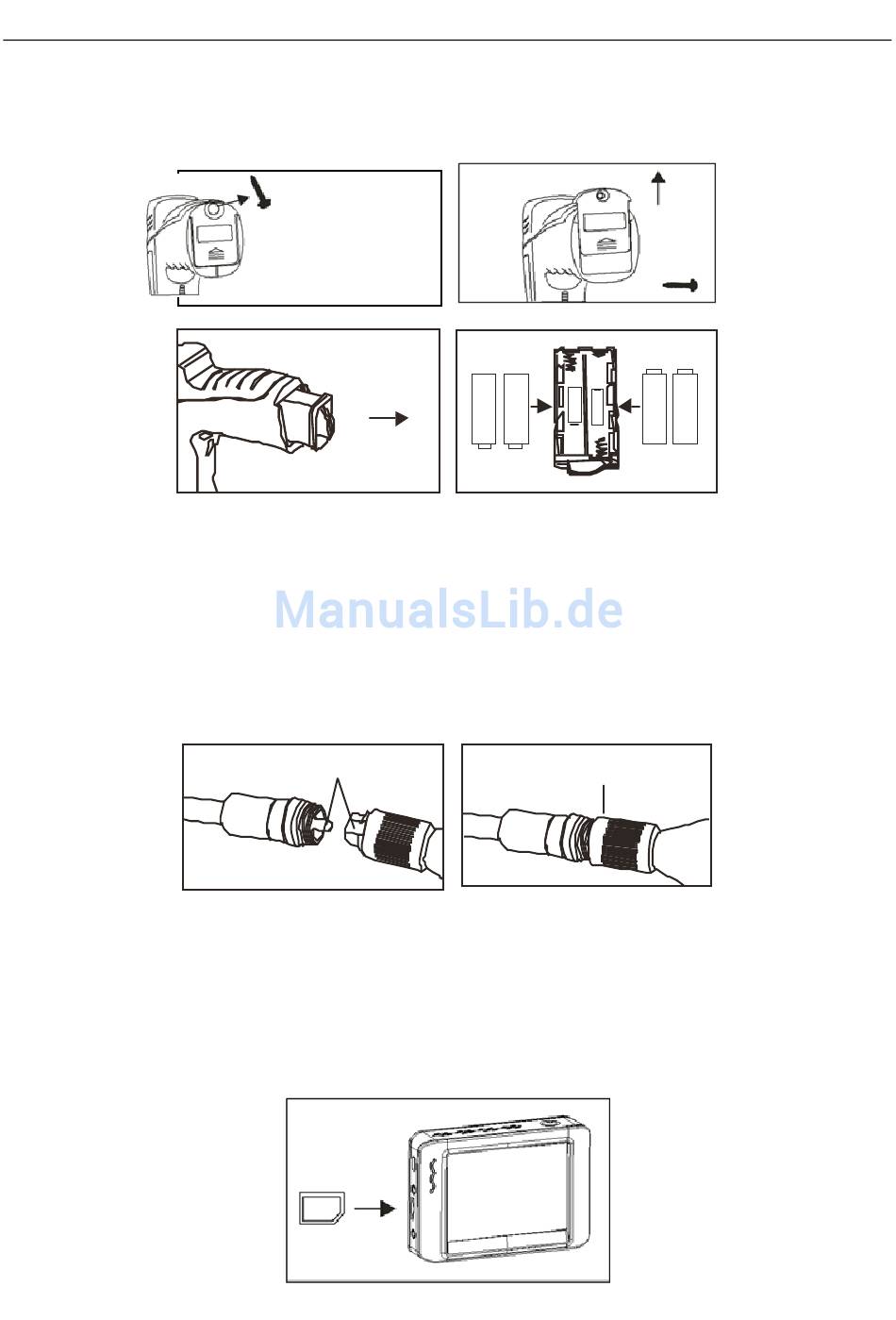 ManualsLib.de