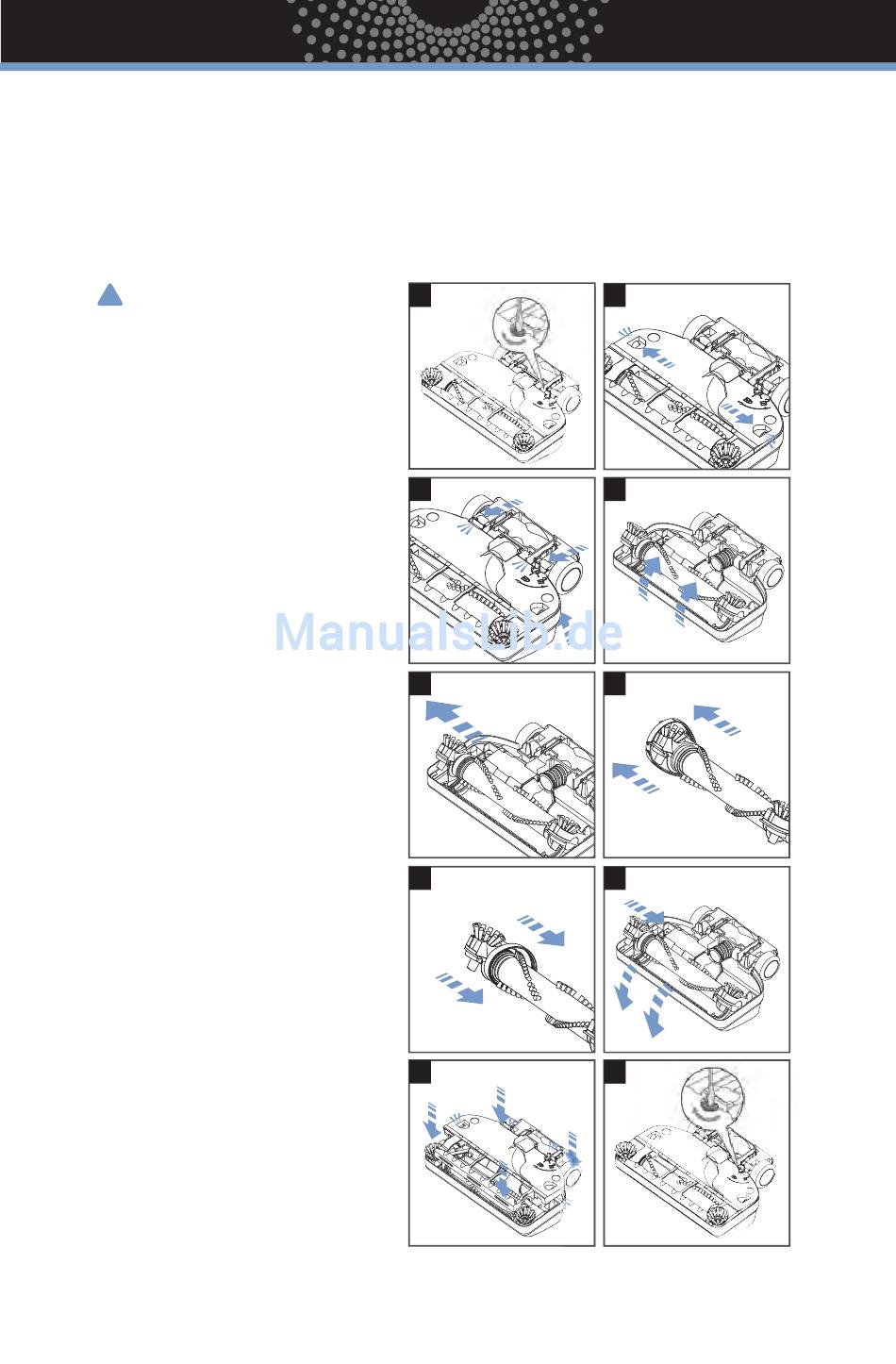 ManualsLib.de