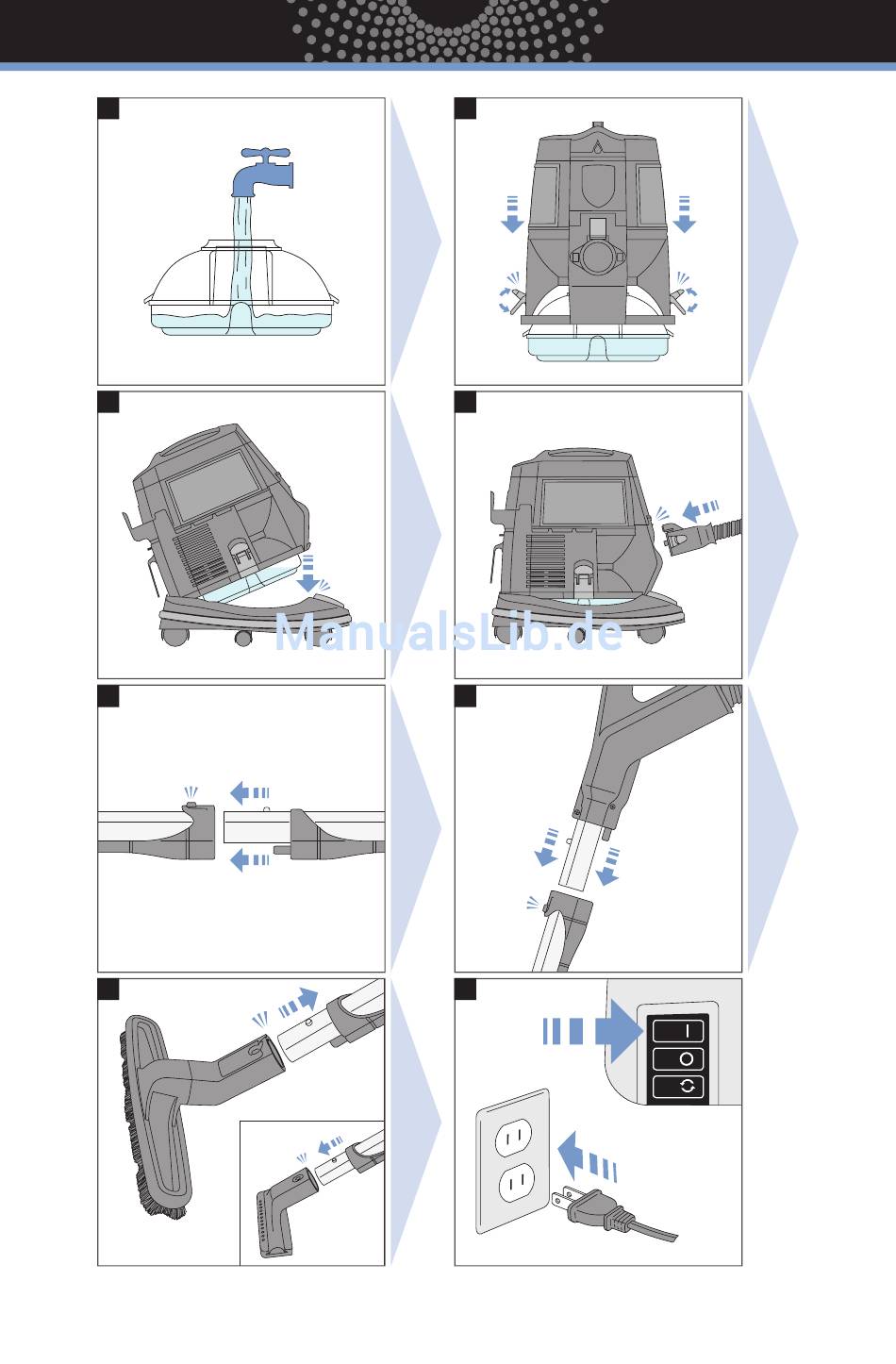 ManualsLib.de