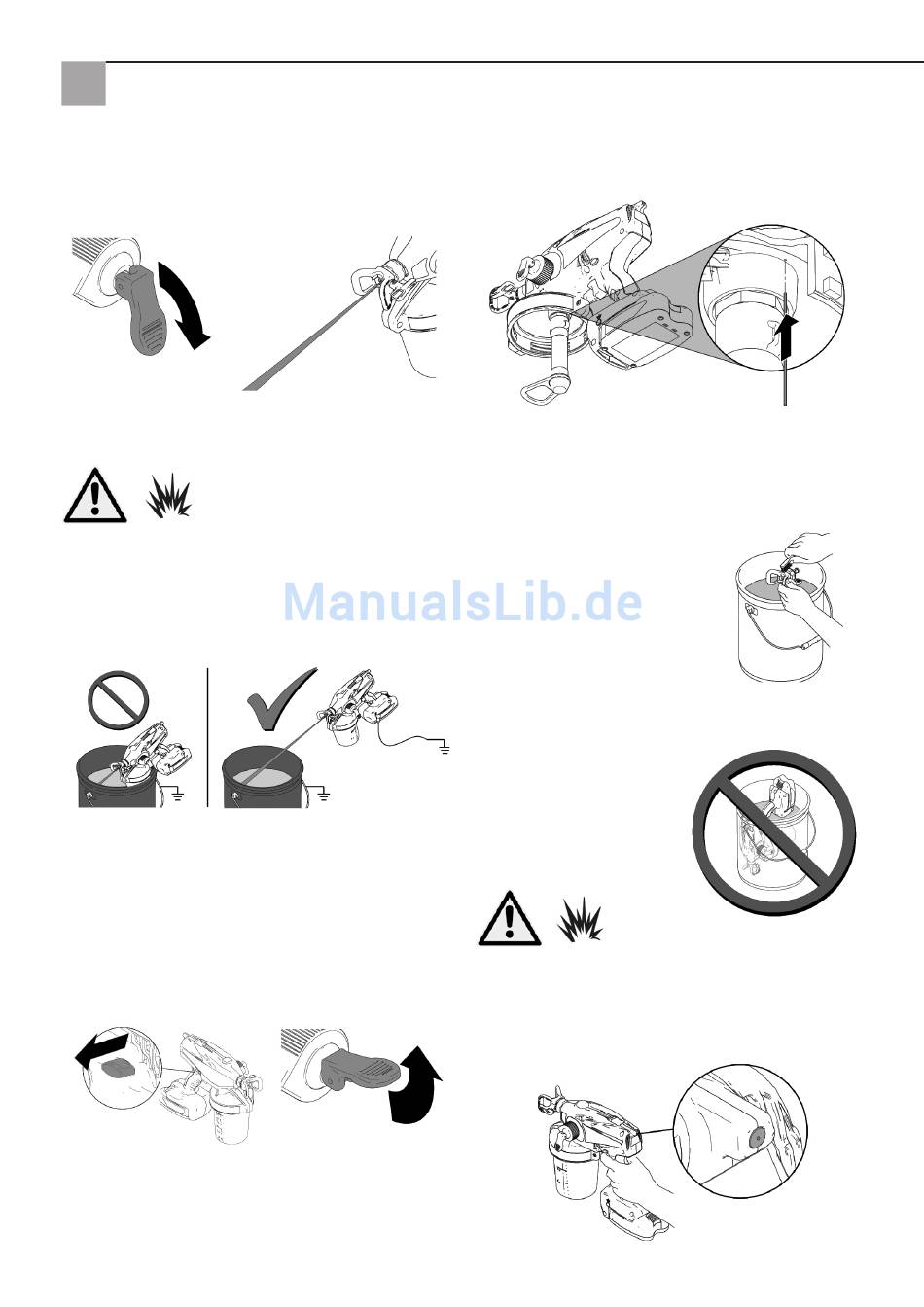 ManualsLib.de