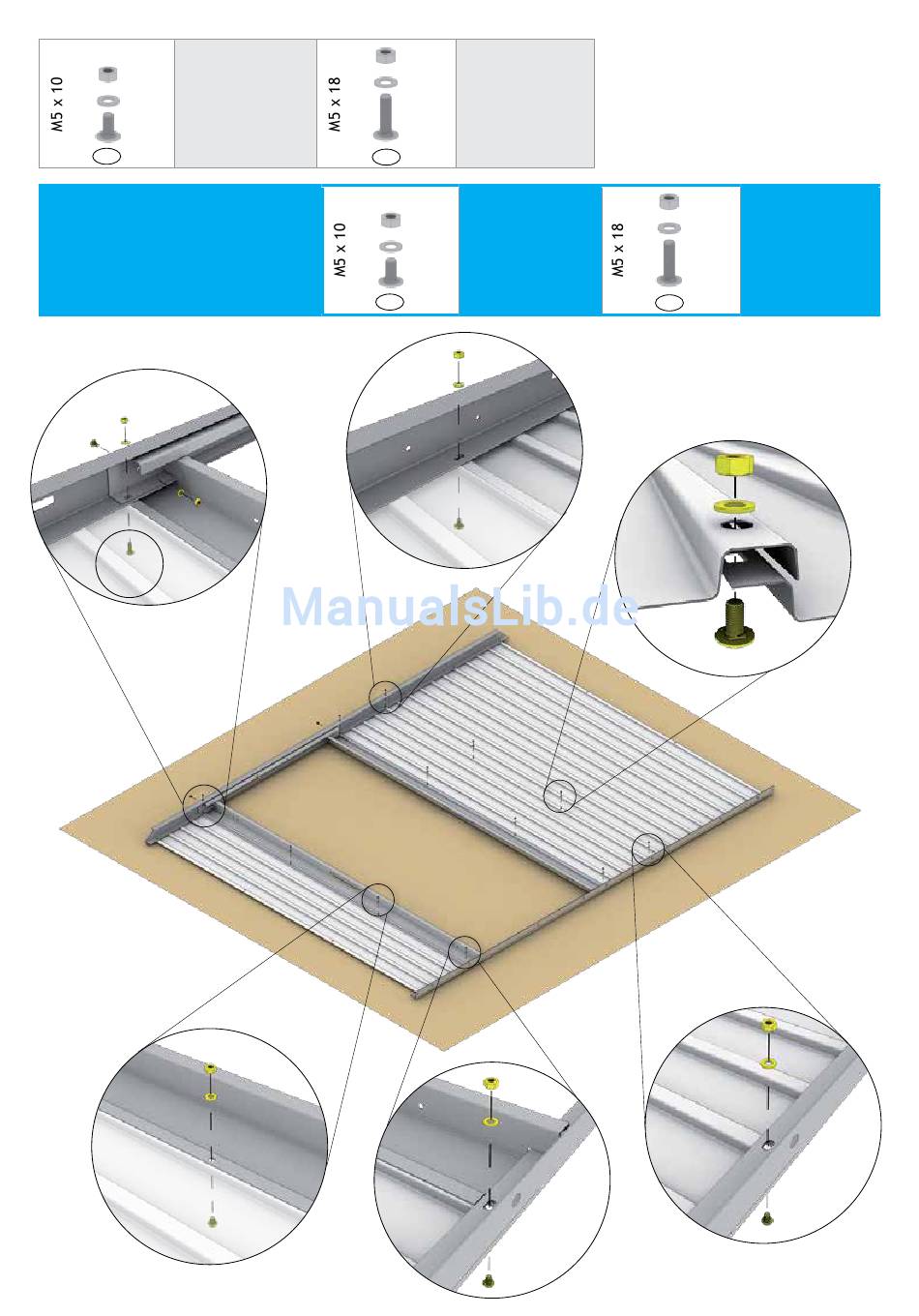 M5 x 10

M5 x 18

M5 x 10

M5 x 18

ManualsLib.de