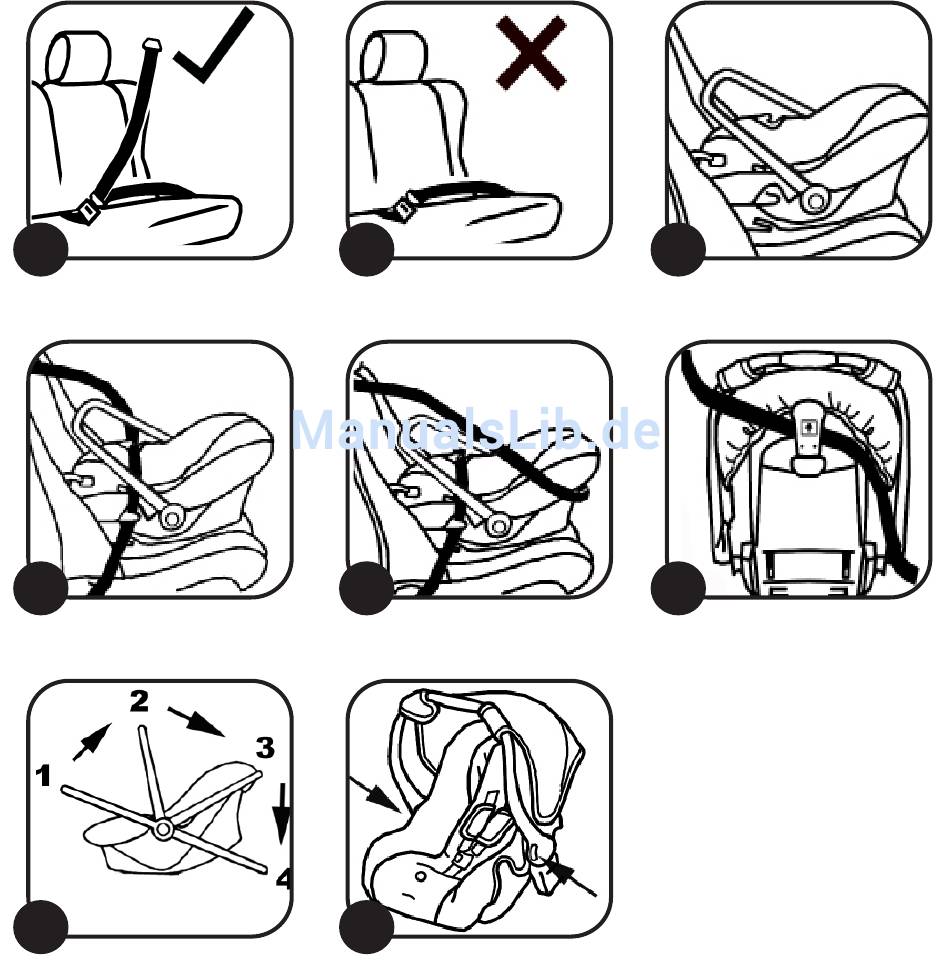 ManualsLib.de

2
1
3
4