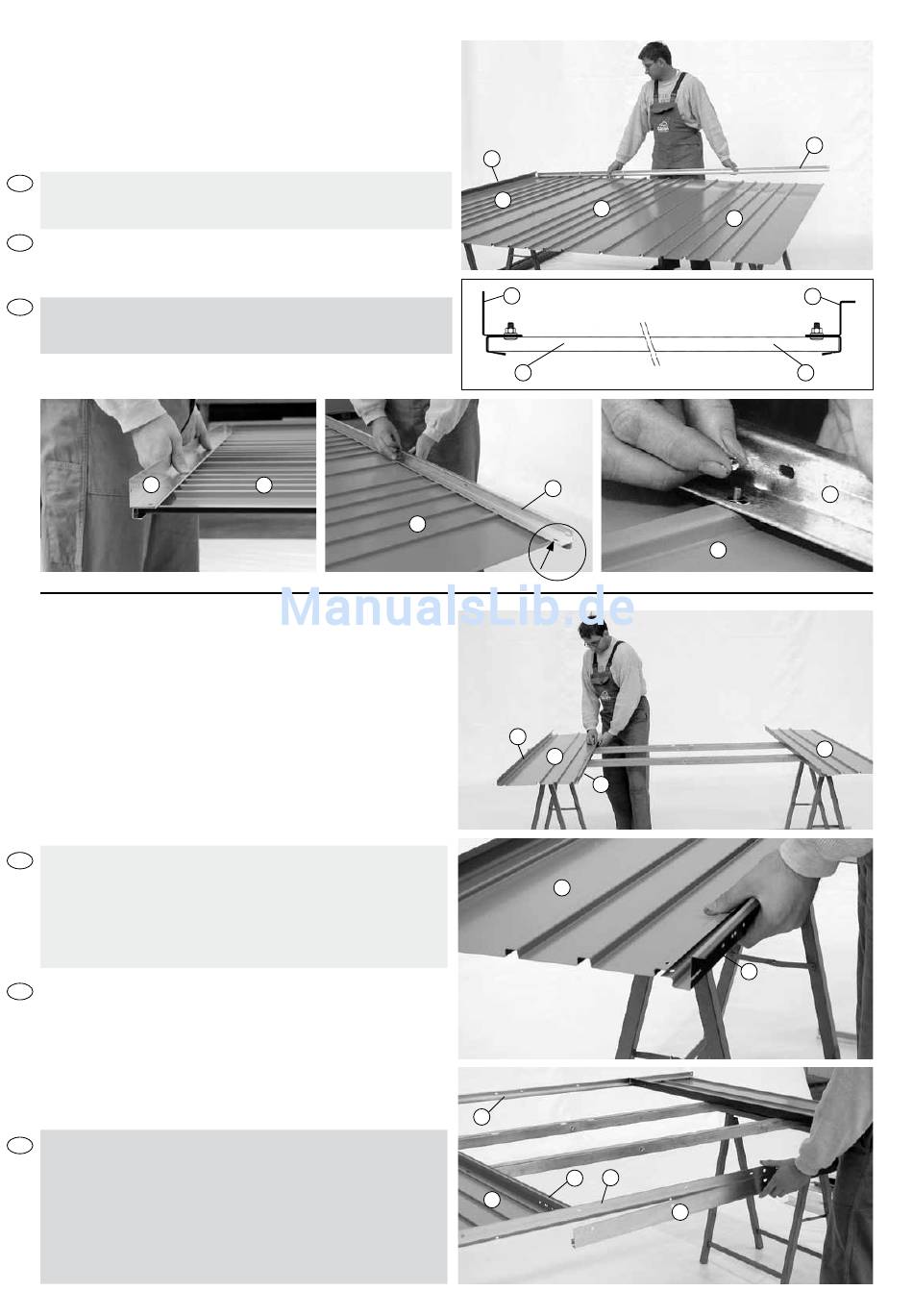 ManualsLib.de