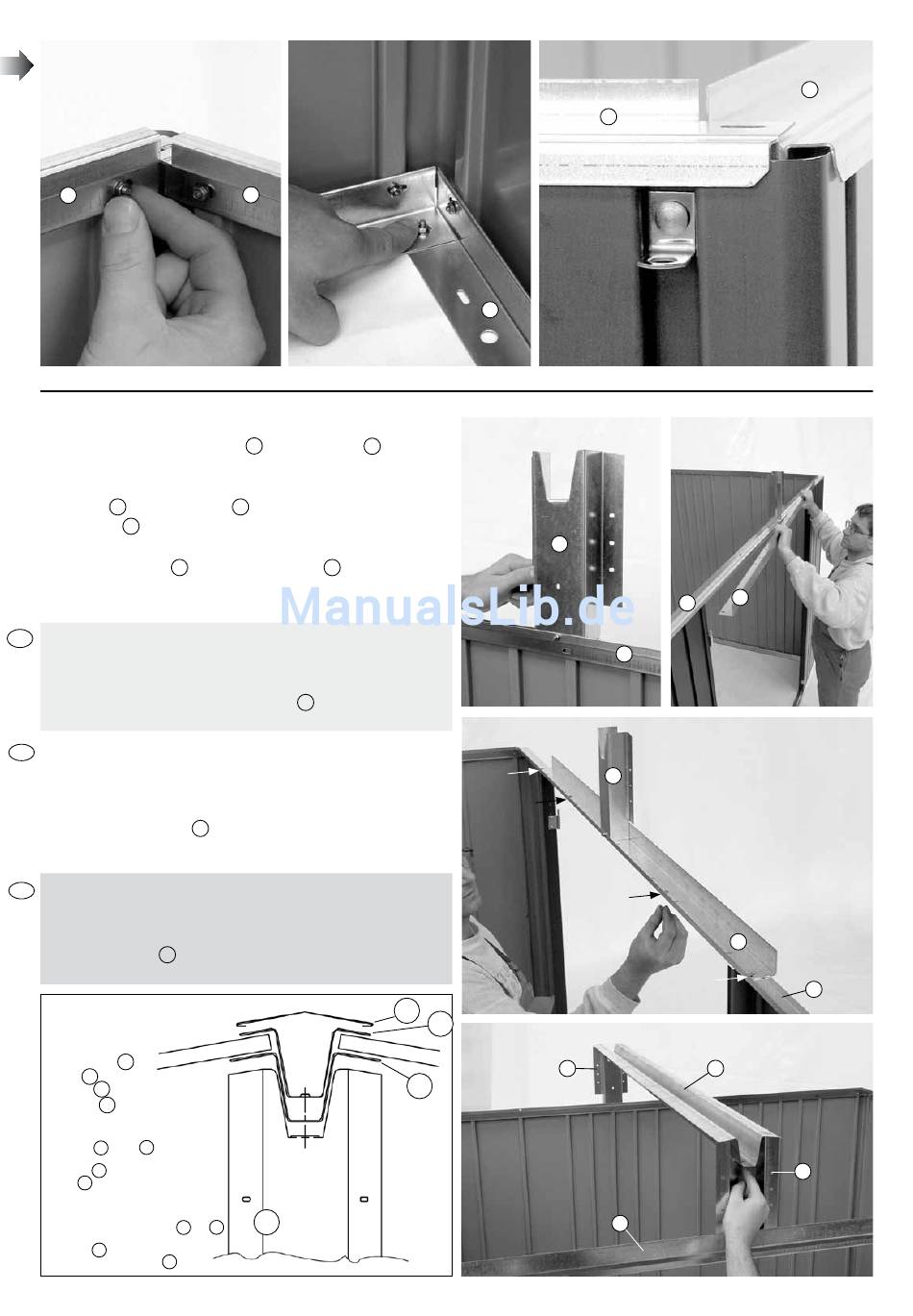 ManualsLib.de