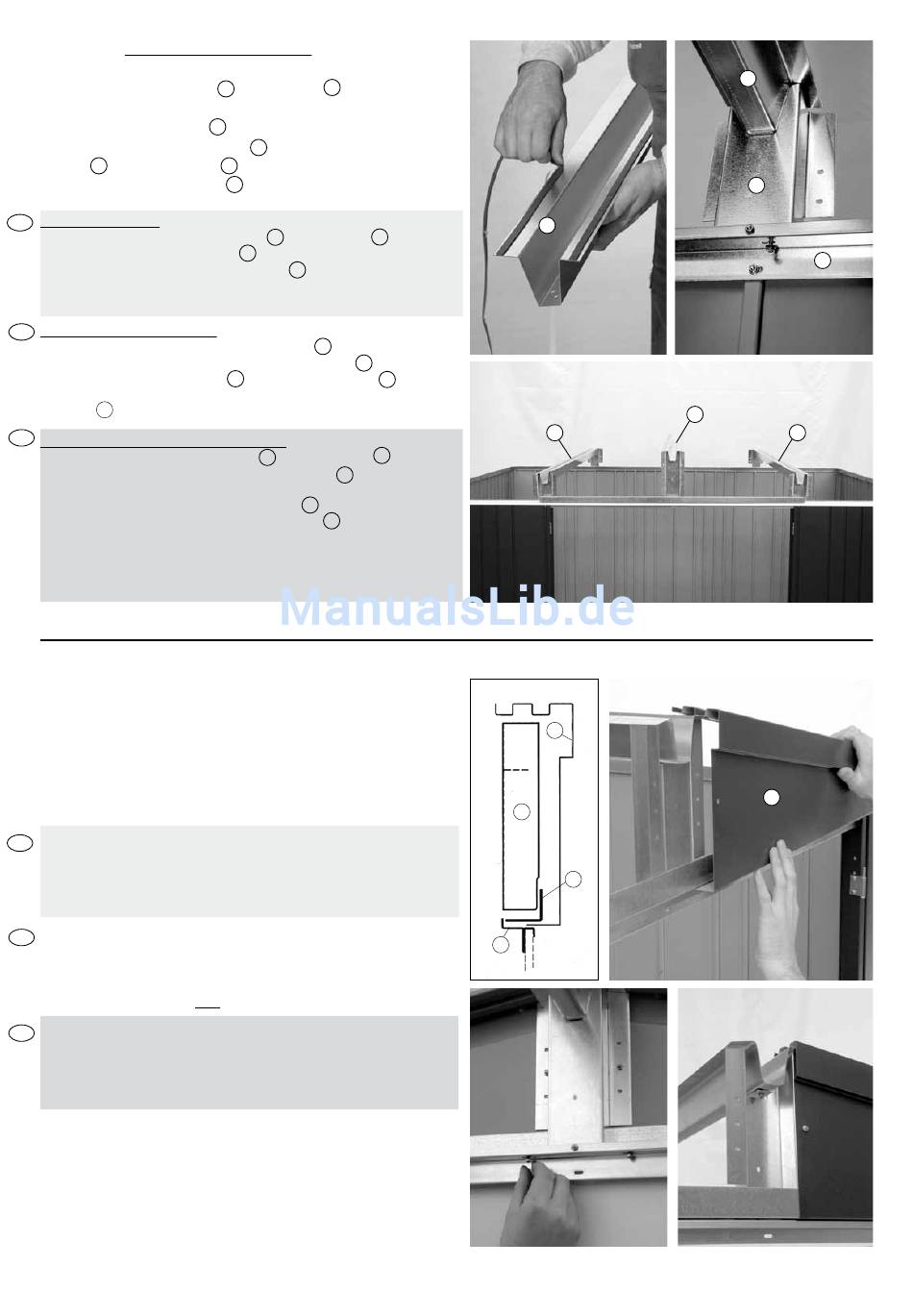 ManualsLib.de