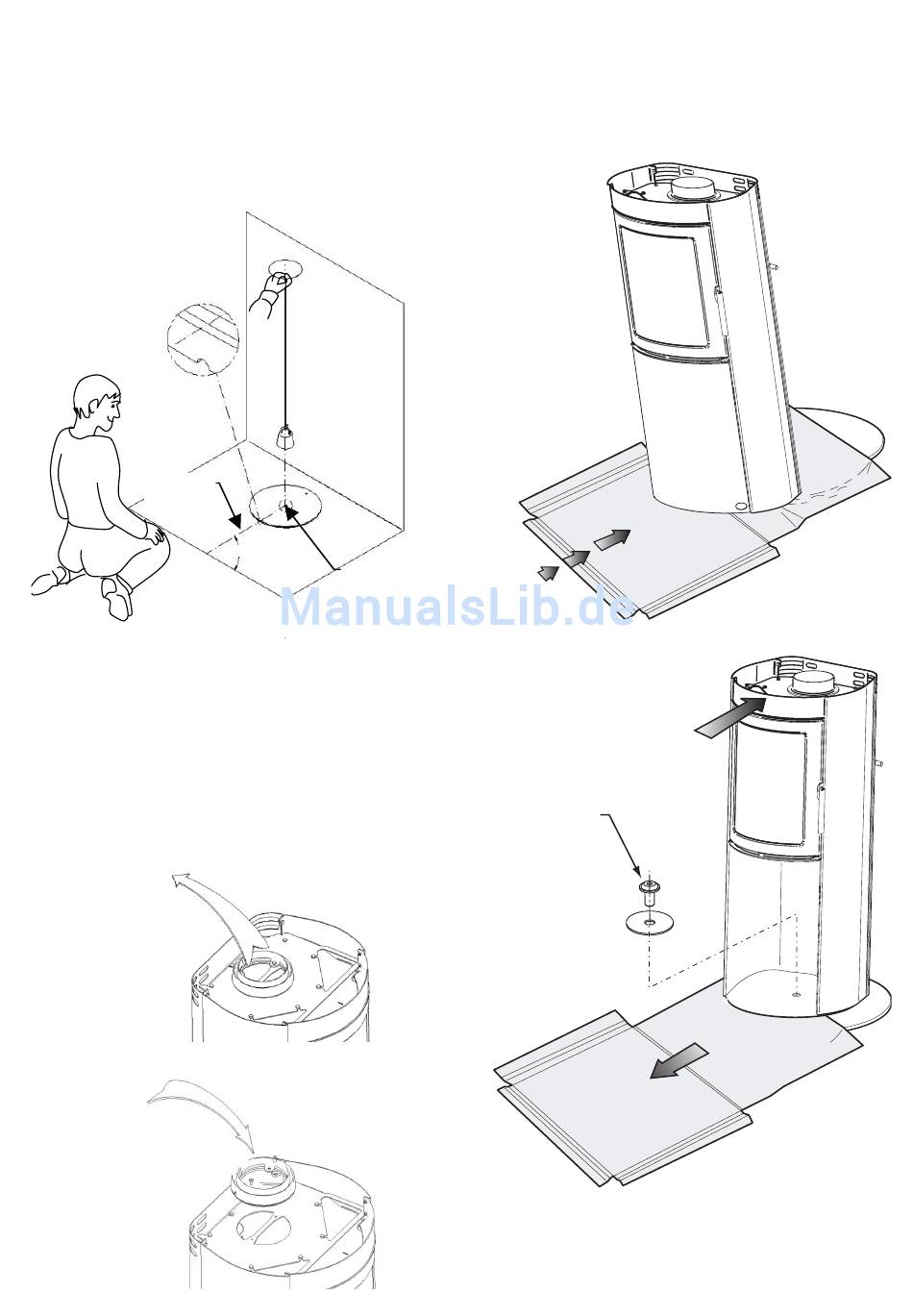 ManualsLib.de