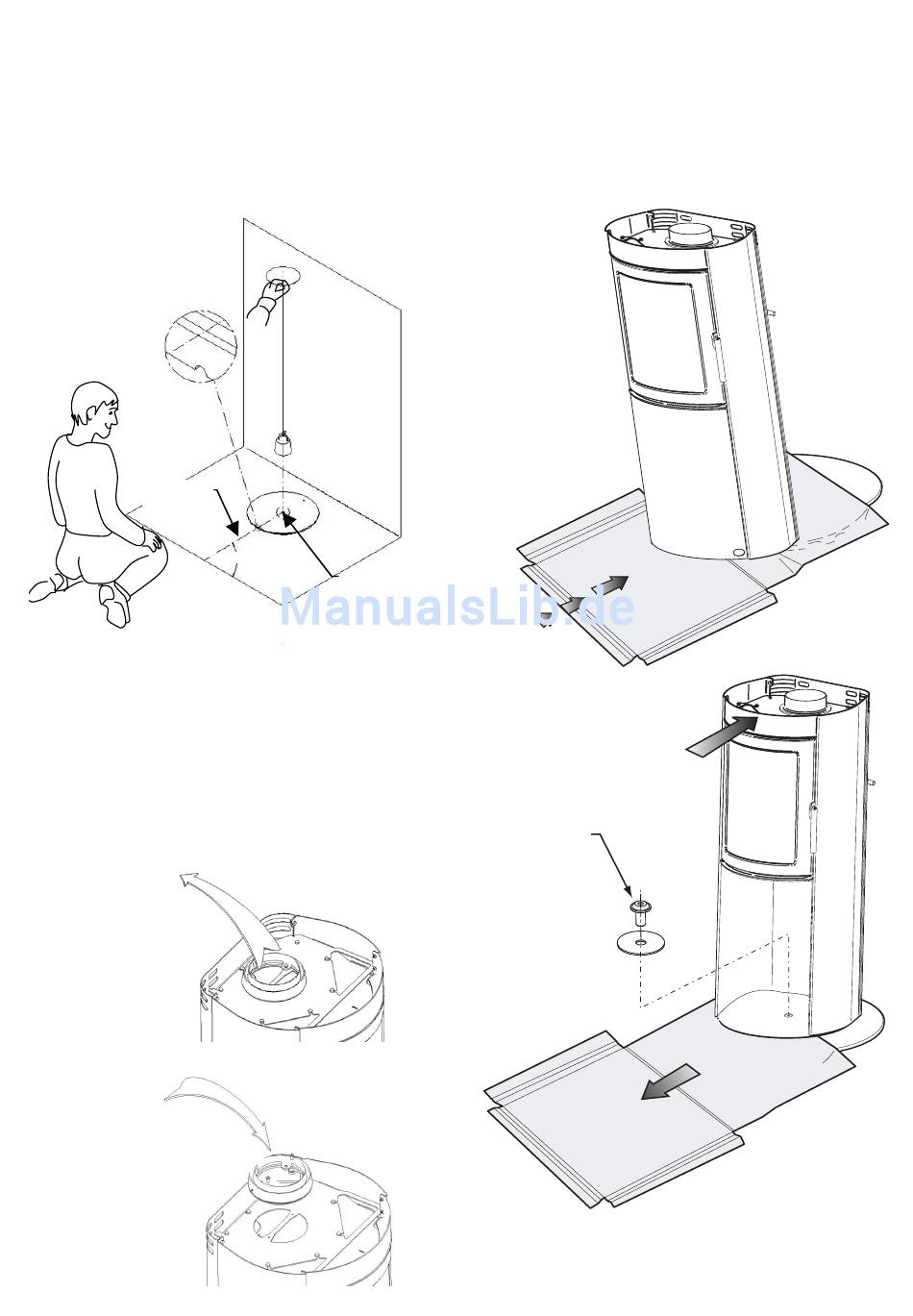 ManualsLib.de